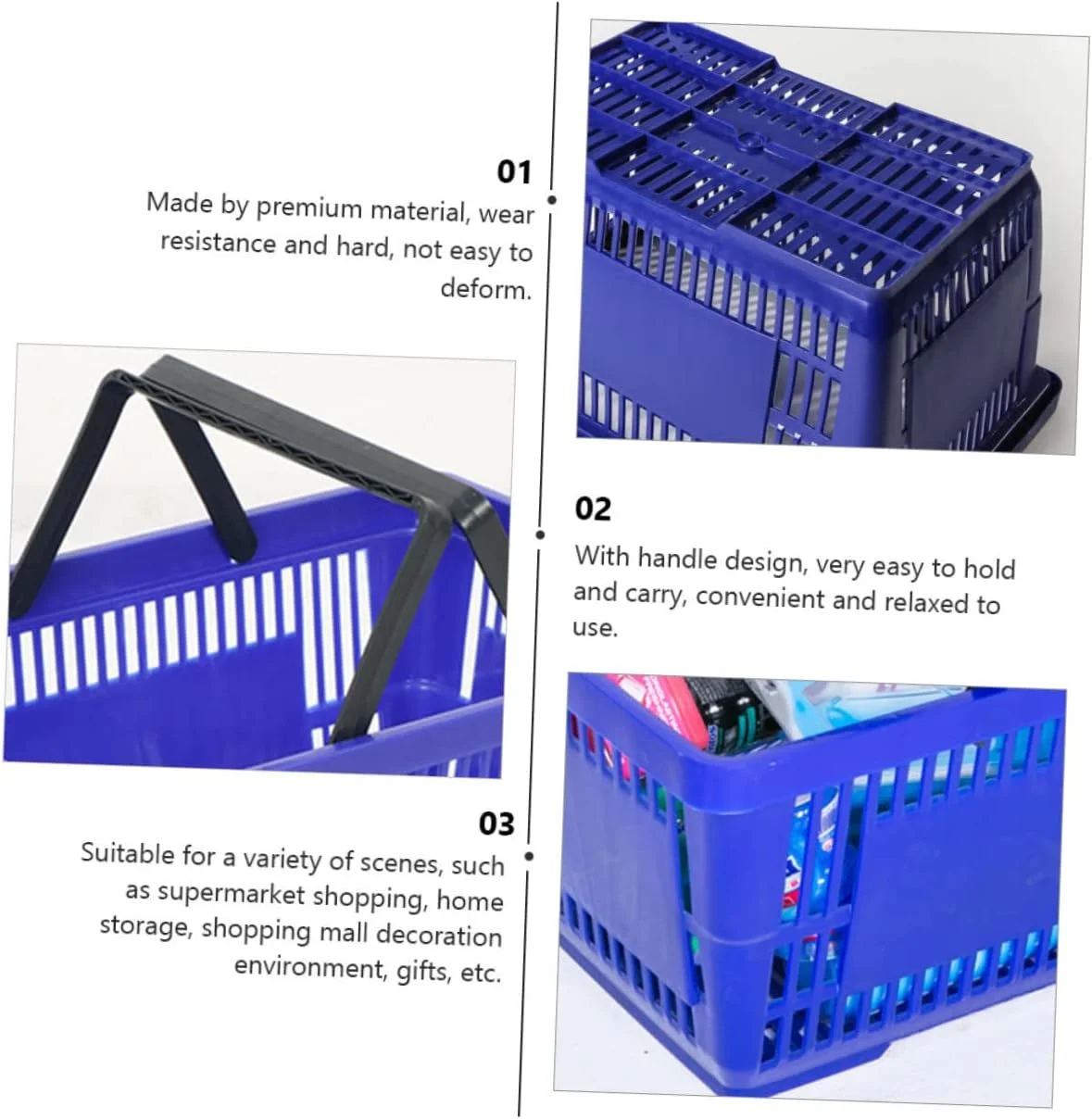 01

Made by premium material, wear resistance and hard, not easy to deform.

02

With handle design, very easy to hold and carry, convenient and relaxed to use.

03

Suitable for a variety of scenes, such as supermarket shopping, home storage, shopping mall decoration environment, gifts, etc.