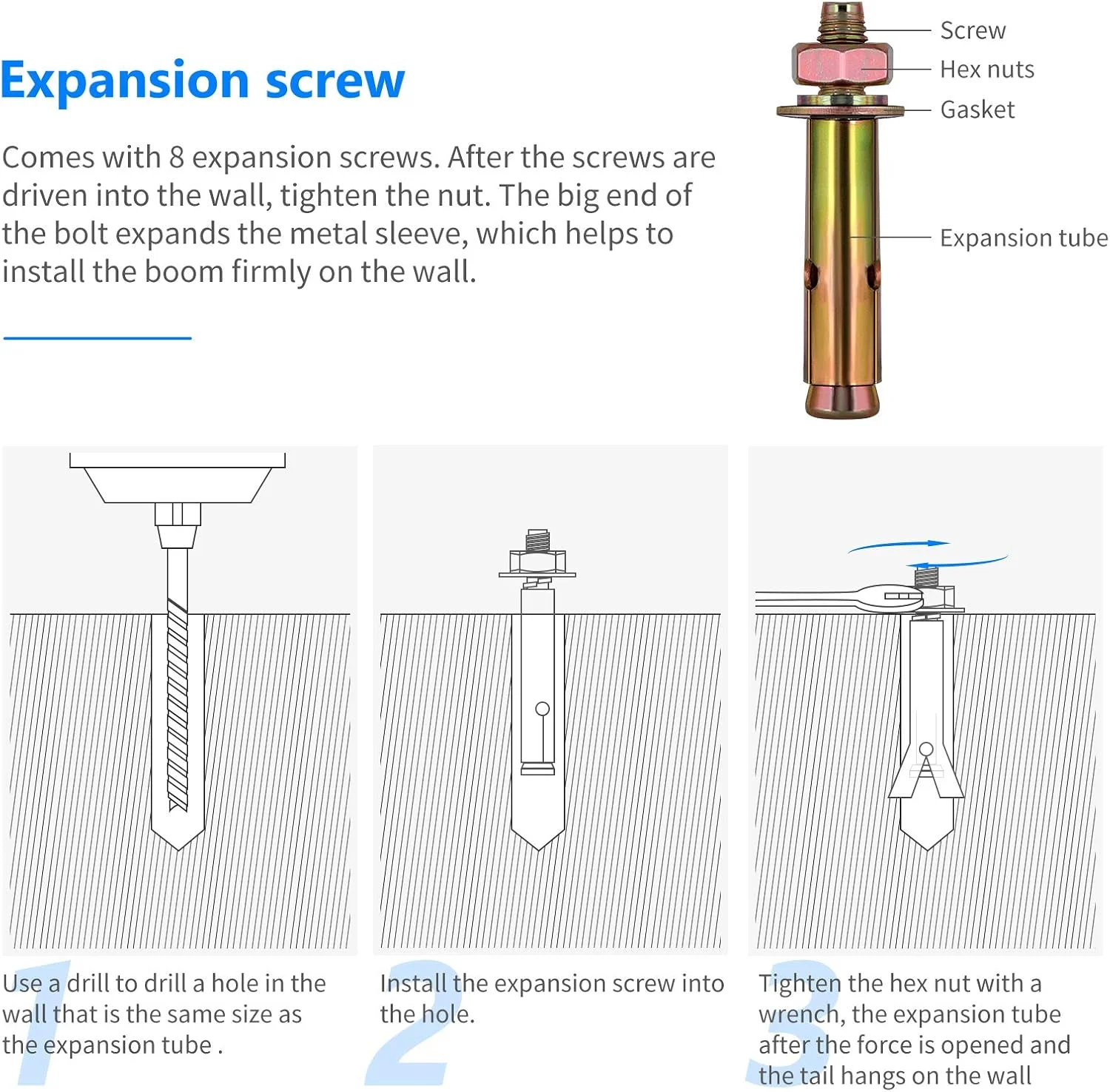 Expansion screw

Comes with 8 expansion screws. After the screws are driven into the wall, tighten the nut. The big end of the bolt expands the metal sleeve, which helps to install the boom firmly on the wall.

Screw
Hex nuts
Gasket
Expansion tube

1
Use a drill to drill a hole in the wall that is the same size as the expansion tube .

2
Install the expansion screw into the hole.

3
Tighten the hex nut with a wrench, the expansion tube after the force is opened and the tail hangs on the wall