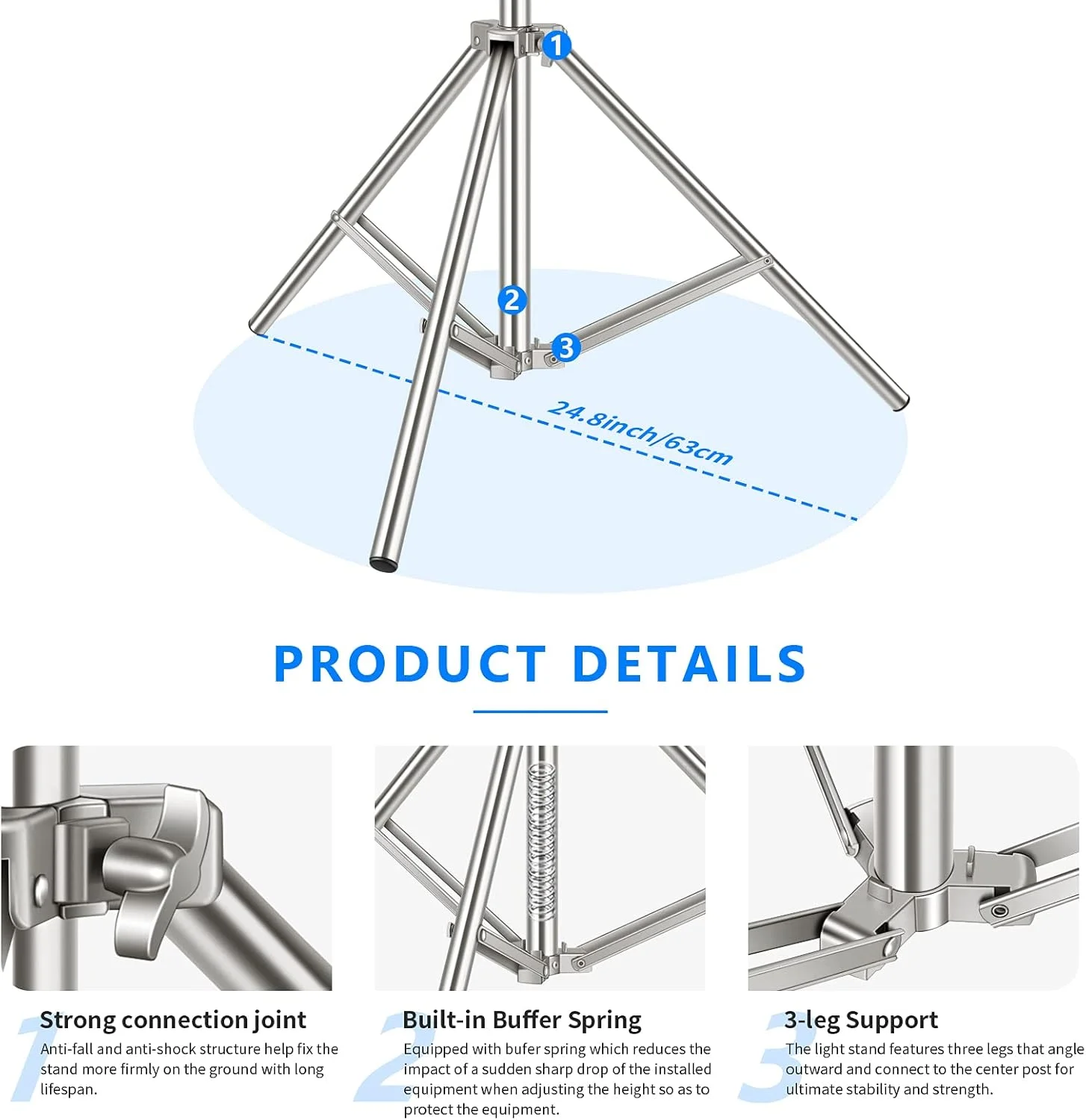 1
2
3
24.8inch/63cm

PRODUCT DETAILS

1
Strong connection joint
Anti-fall and anti-shock structure help fix the stand more firmly on the ground with long lifespan.

2
Built-in Buffer Spring
Equipped with bufer spring which reduces the impact of a sudden sharp drop of the installed equipment when adjusting the height so as to protect the equipment.

3
3-leg Support
The light stand features three legs that angle outward and connect to the center post for ultimate stability and strength.