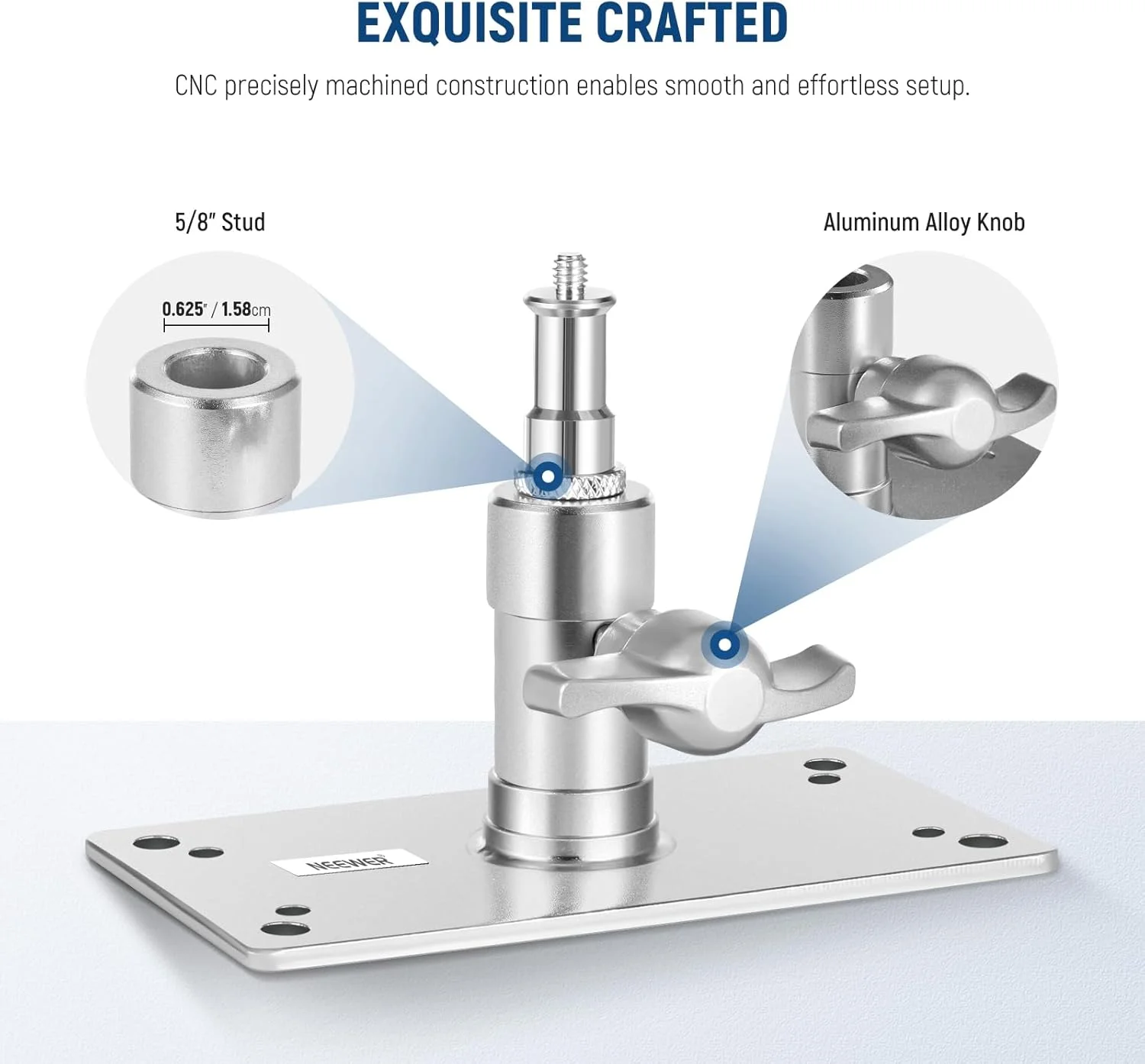 EXQUISITE CRAFTED

CNC precisely machined construction enables smooth and effortless setup.

5/8" Stud

0.625" / 1.58cm

Aluminum Alloy Knob

NEEWER