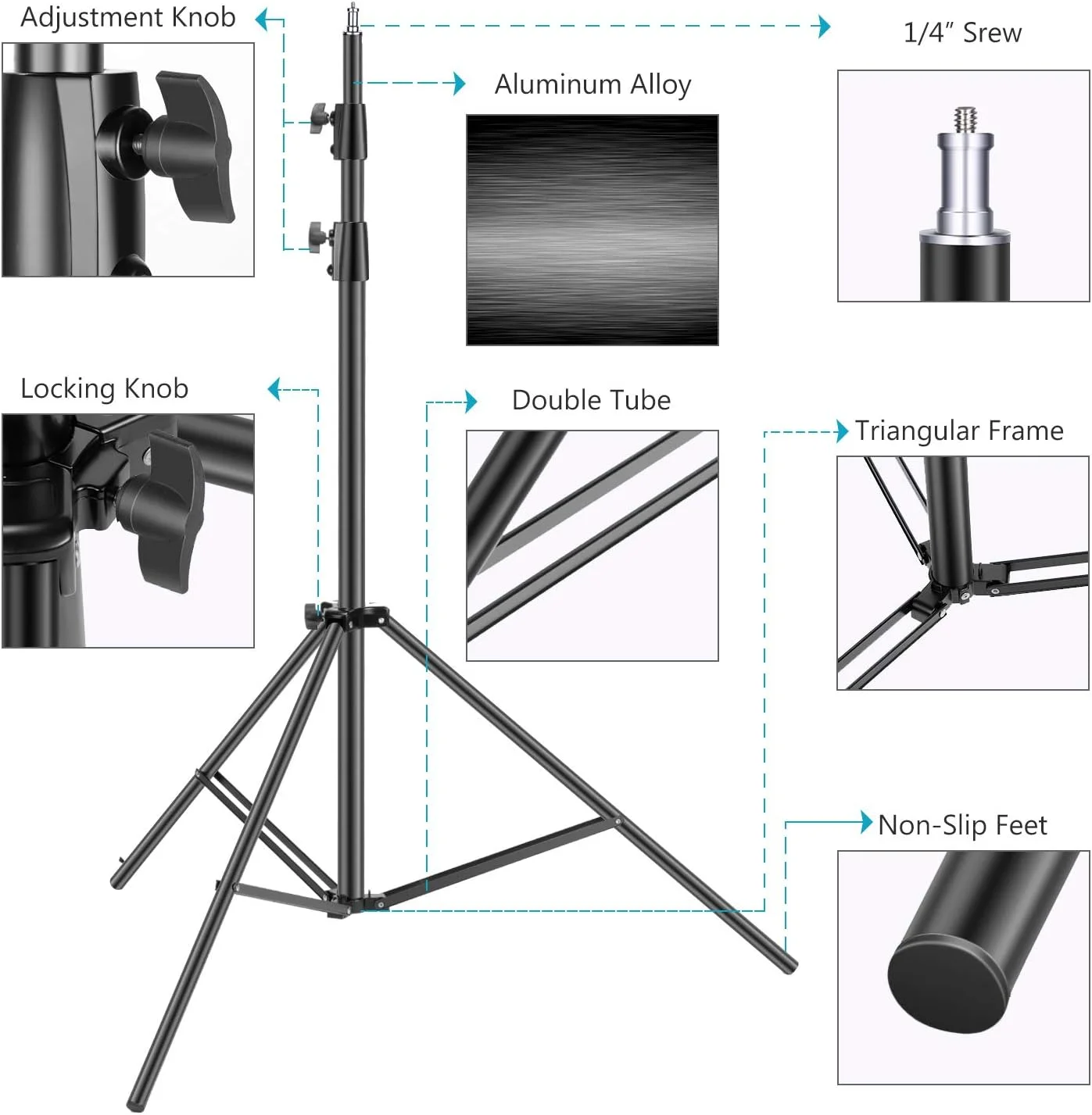 Adjustment Knob

Aluminum Alloy

1/4" Srew

Locking Knob

Double Tube

Triangular Frame

Non-Slip Feet