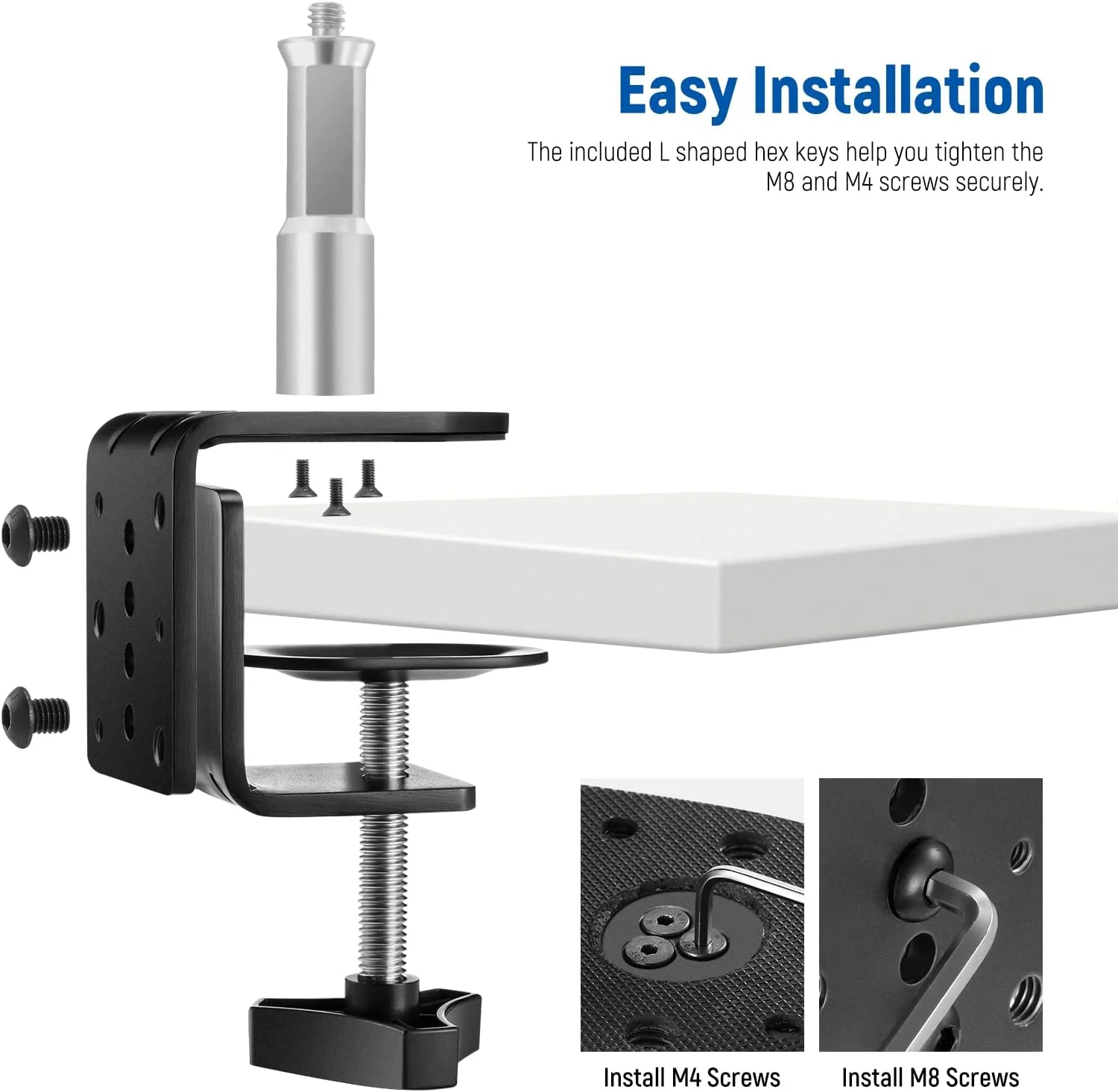 Easy Installation

The included L shaped hex keys help you tighten the M8 and M4 screws securely.

Install M4 Screws

Install M8 Screws