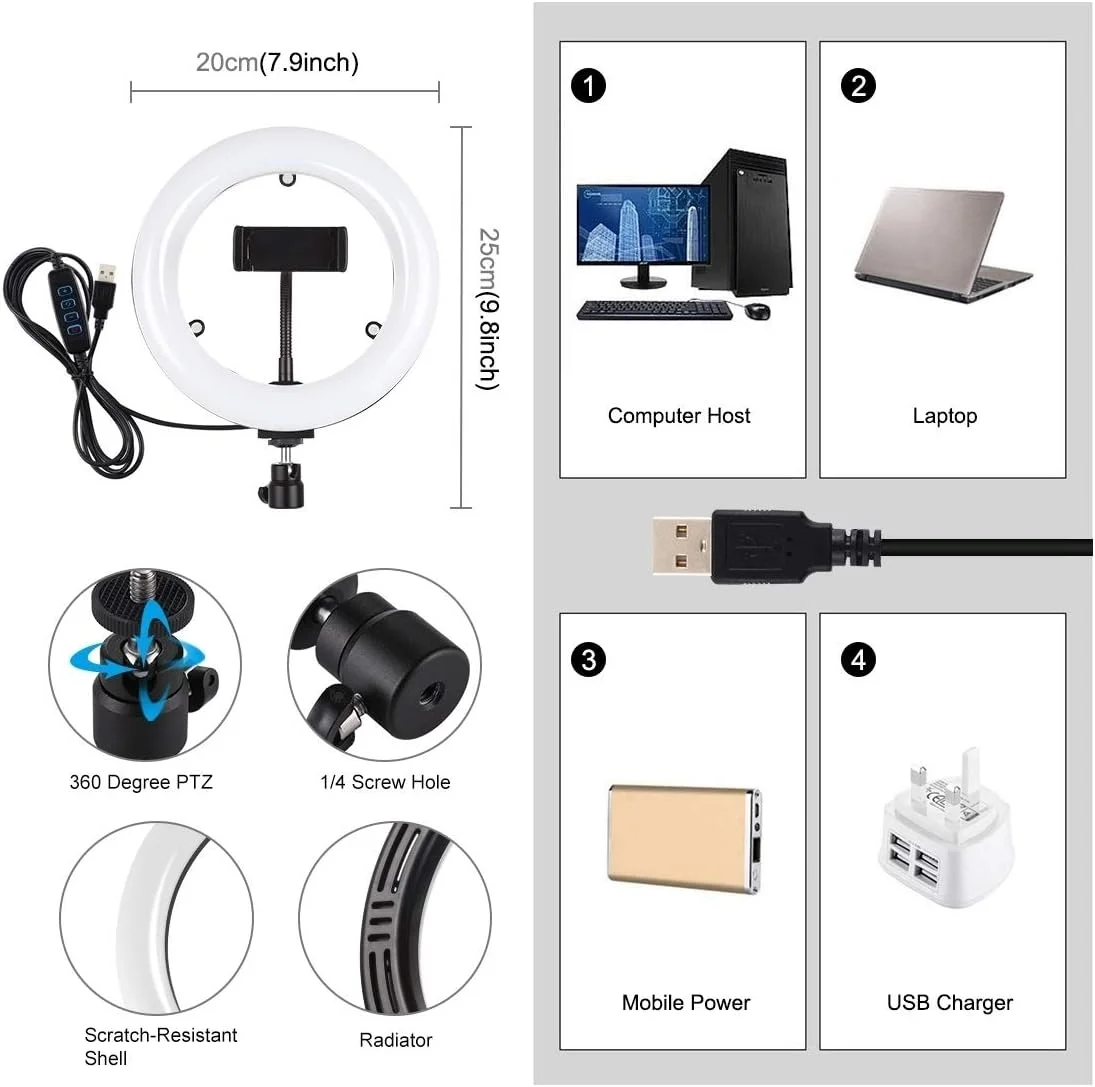 20cm(7.9inch)

25cm(9.8inch)

360 Degree PTZ

1/4 Screw Hole

Scratch-Resistant Shell

Radiator

1

Computer Host

2

Laptop

3

Mobile Power

4

USB Charger