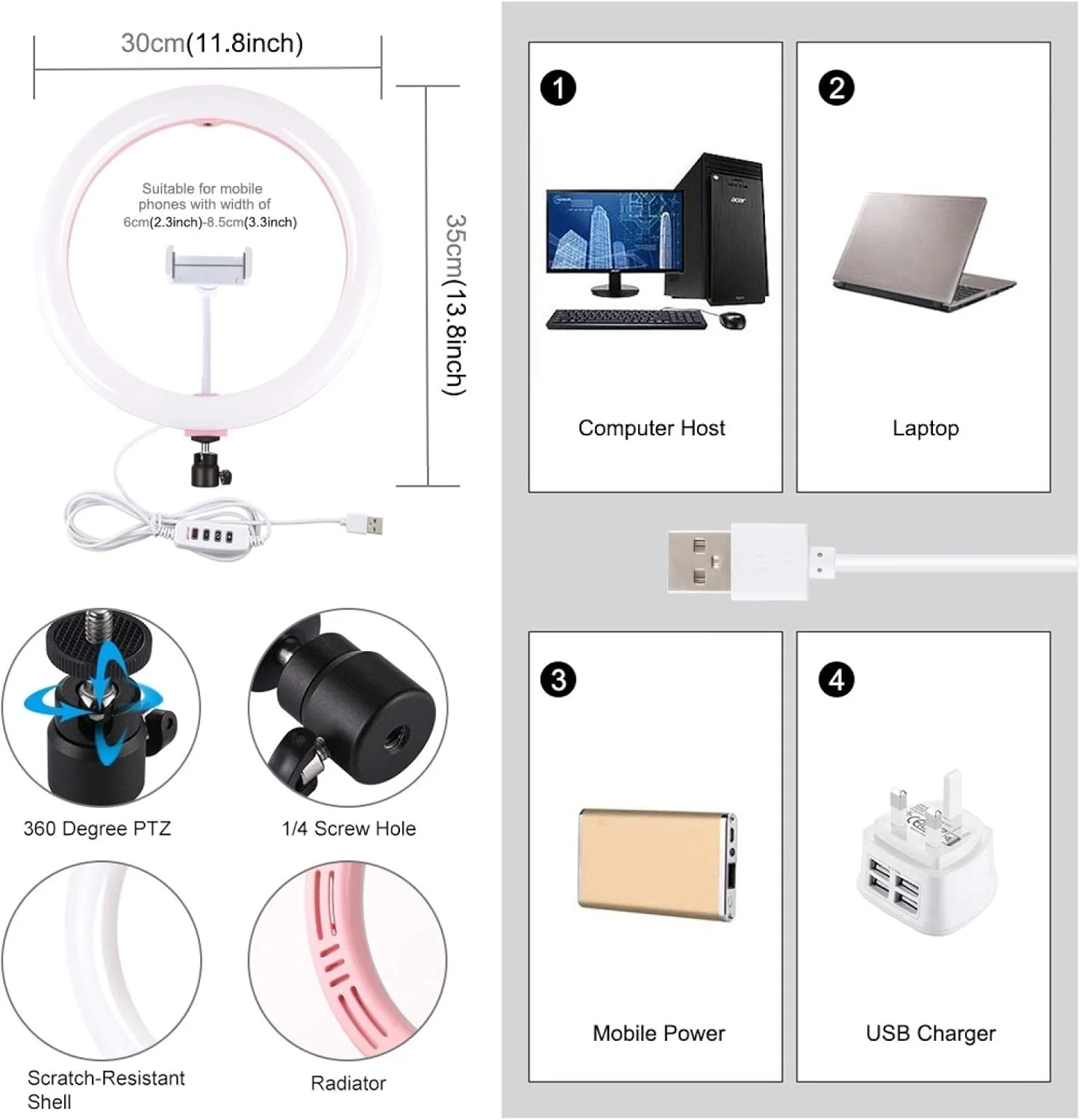 30cm(11.8inch)

Suitable for mobile phones with width of 6cm(2.3inch)-8.5cm(3.3inch)

35cm(13.8inch)

360 Degree PTZ

1/4 Screw Hole

Scratch-Resistant Shell

Radiator

1

acer

Computer Host

2

Laptop

3

Mobile Power

4

USB Charger