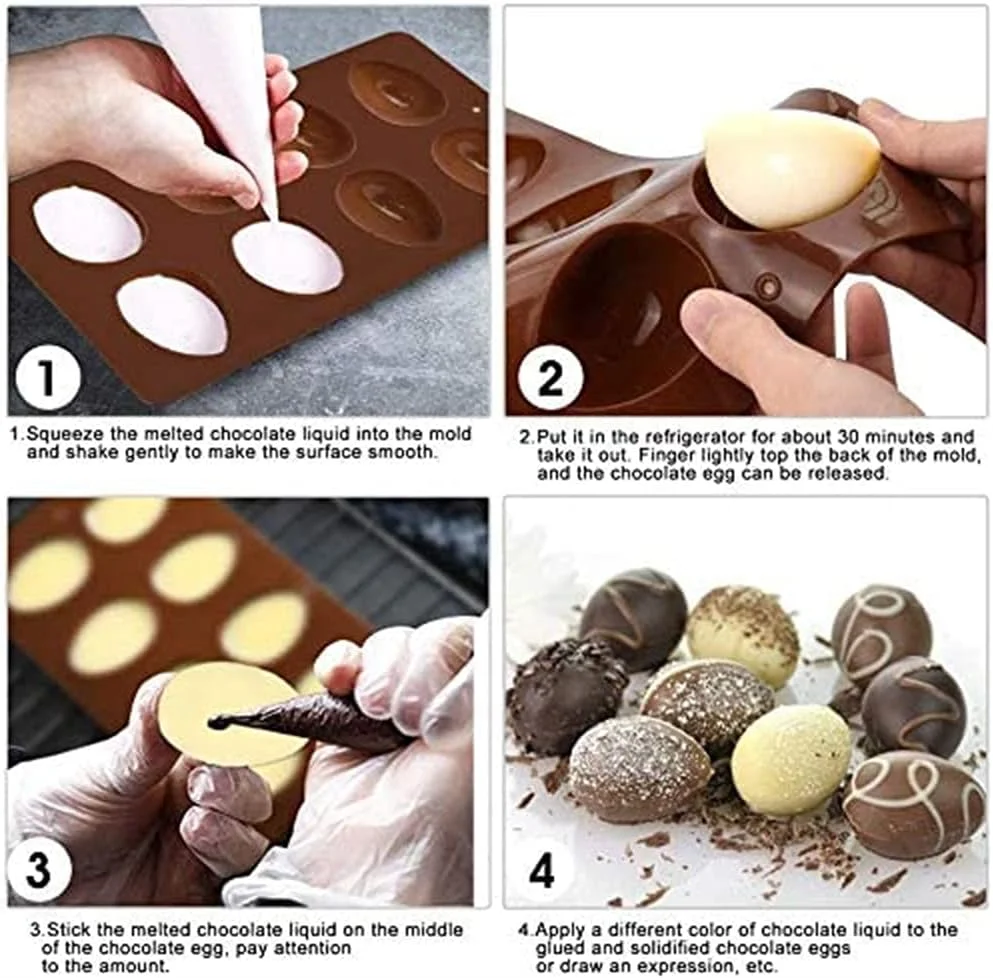 1

1.Squeeze the melted chocolate liquid into the mold and shake gently to make the surface smooth.

2

2.Put it in the refrigerator for about 30 minutes and take it out. Finger lightly top the back of the mold, and the chocolate egg can be released.

3

3.Stick the melted chocolate liquid on the middle of the chocolate egg, pay attention to the amount.

4

4.Apply a different color of chocolate liquid to the glued and solidified chocolate eggs or draw an expression, etc.