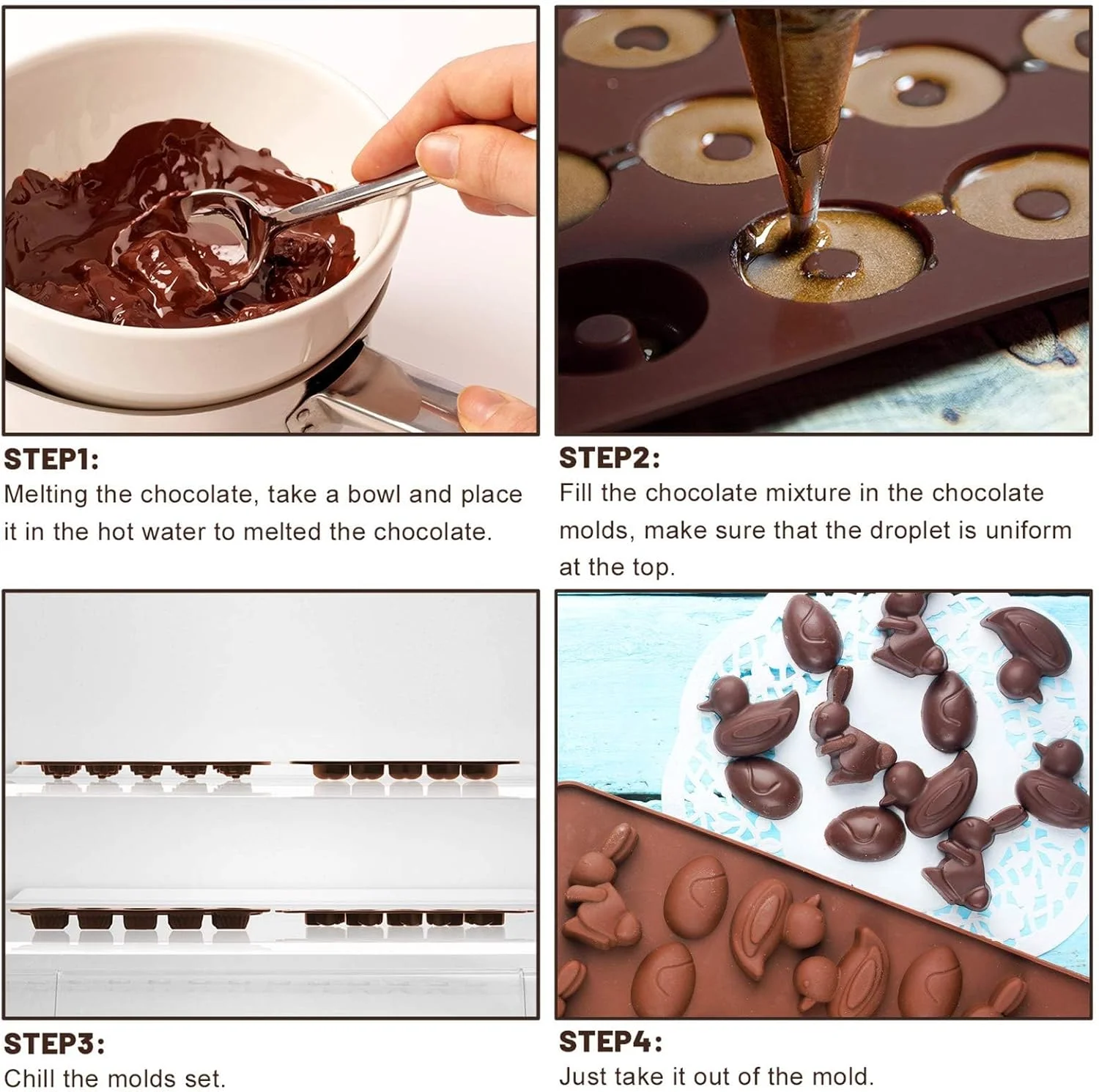 STEP1:
Melting the chocolate, take a bowl and place it in the hot water to melted the chocolate.

STEP2:
Fill the chocolate mixture in the chocolate molds, make sure that the droplet is uniform at the top.

STEP3:
Chill the molds set.

STEP4:
Just take it out of the mold.