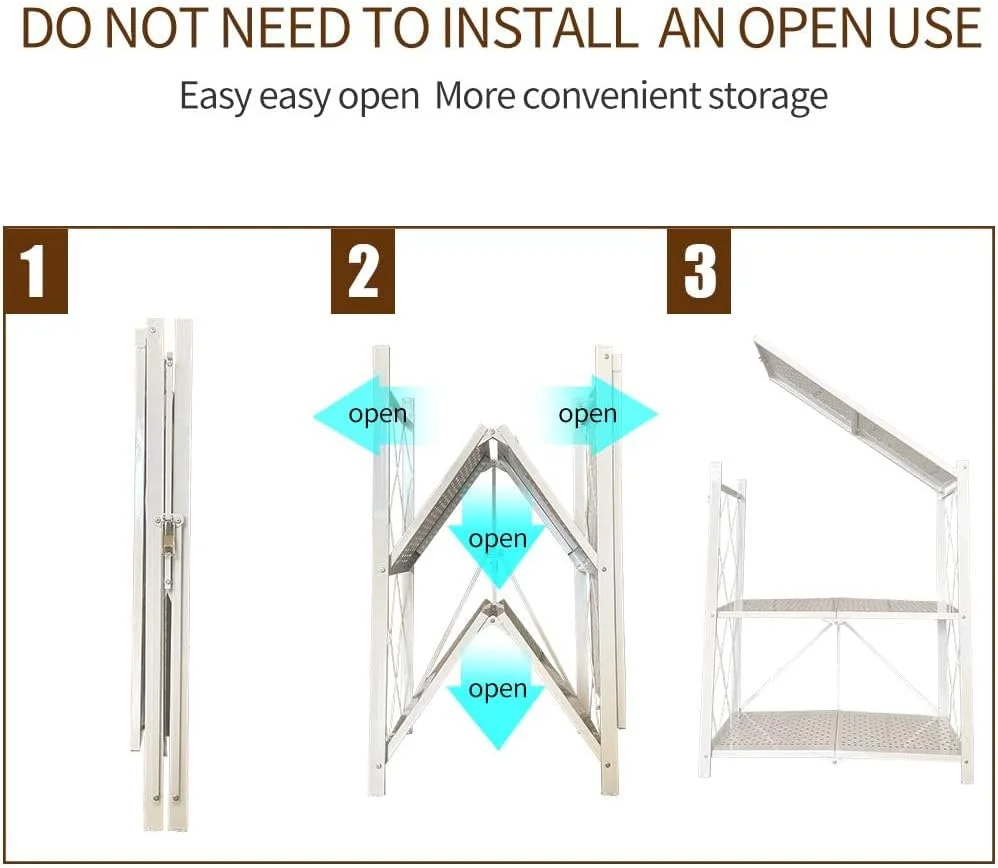 DO NOT NEED TO INSTALL AN OPEN USE

Easy easy open More convenient storage

1

2

open

open

open

open

3