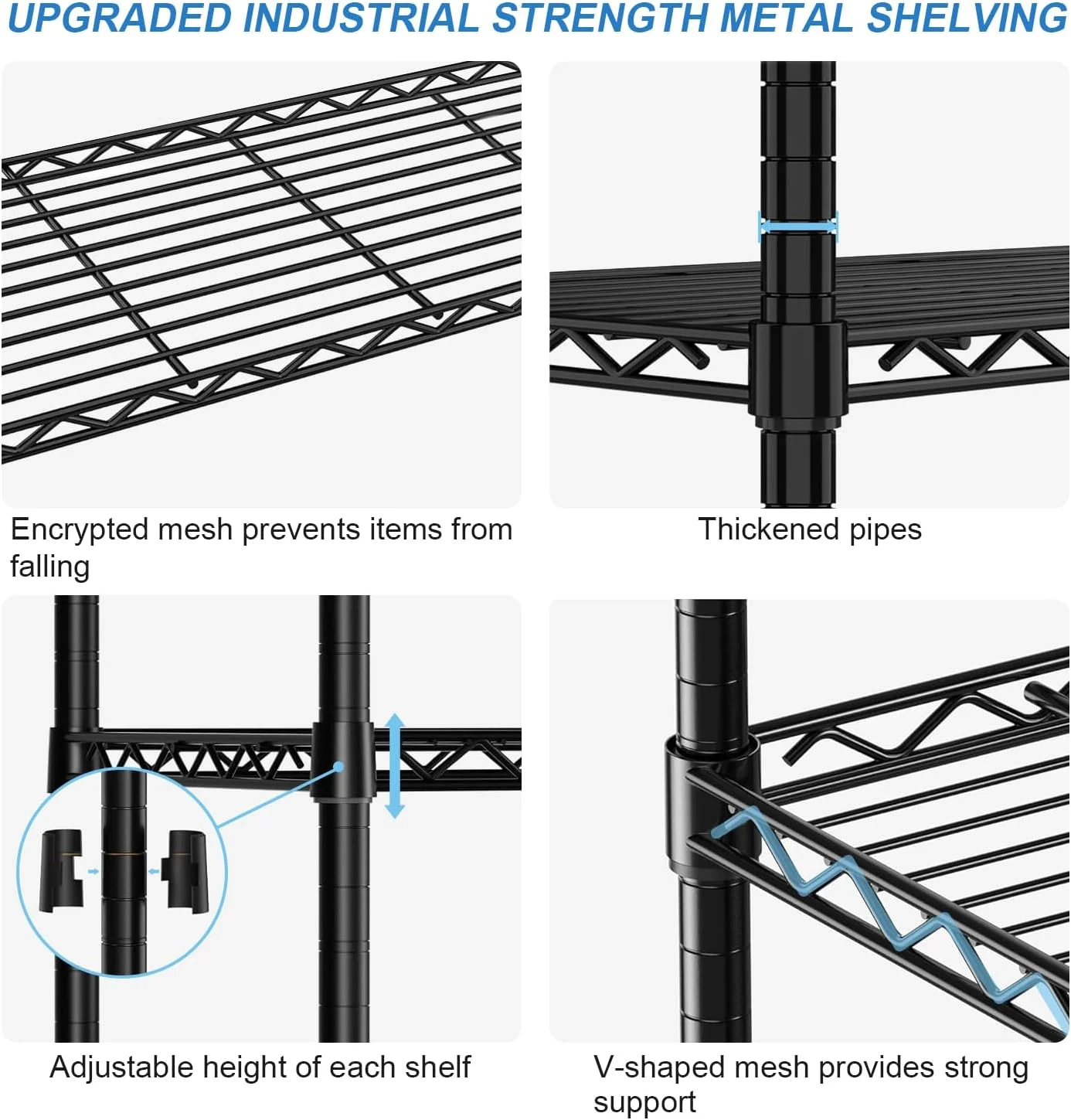 UPGRADED INDUSTRIAL STRENGTH METAL SHELVING

Encrypted mesh prevents items from falling

Thickened pipes

Adjustable height of each shelf

V-shaped mesh provides strong support