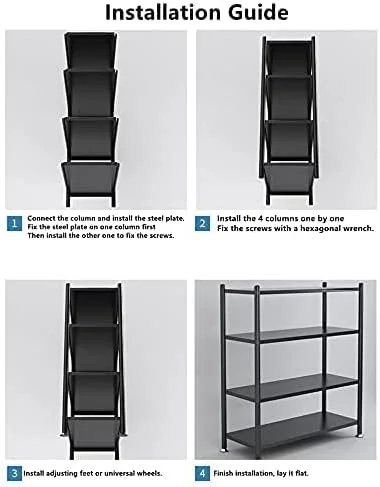 Installation Guide

1 Connect the column and install the steel plate. Fix the steel plate on one column first Then install the other one to fix the screws.

2 Install the 4 columns one by one Fix the screws with a hexagonal wrench.

3 Install adjusting feet or universal wheels.

4 Finish installation, lay it flat.