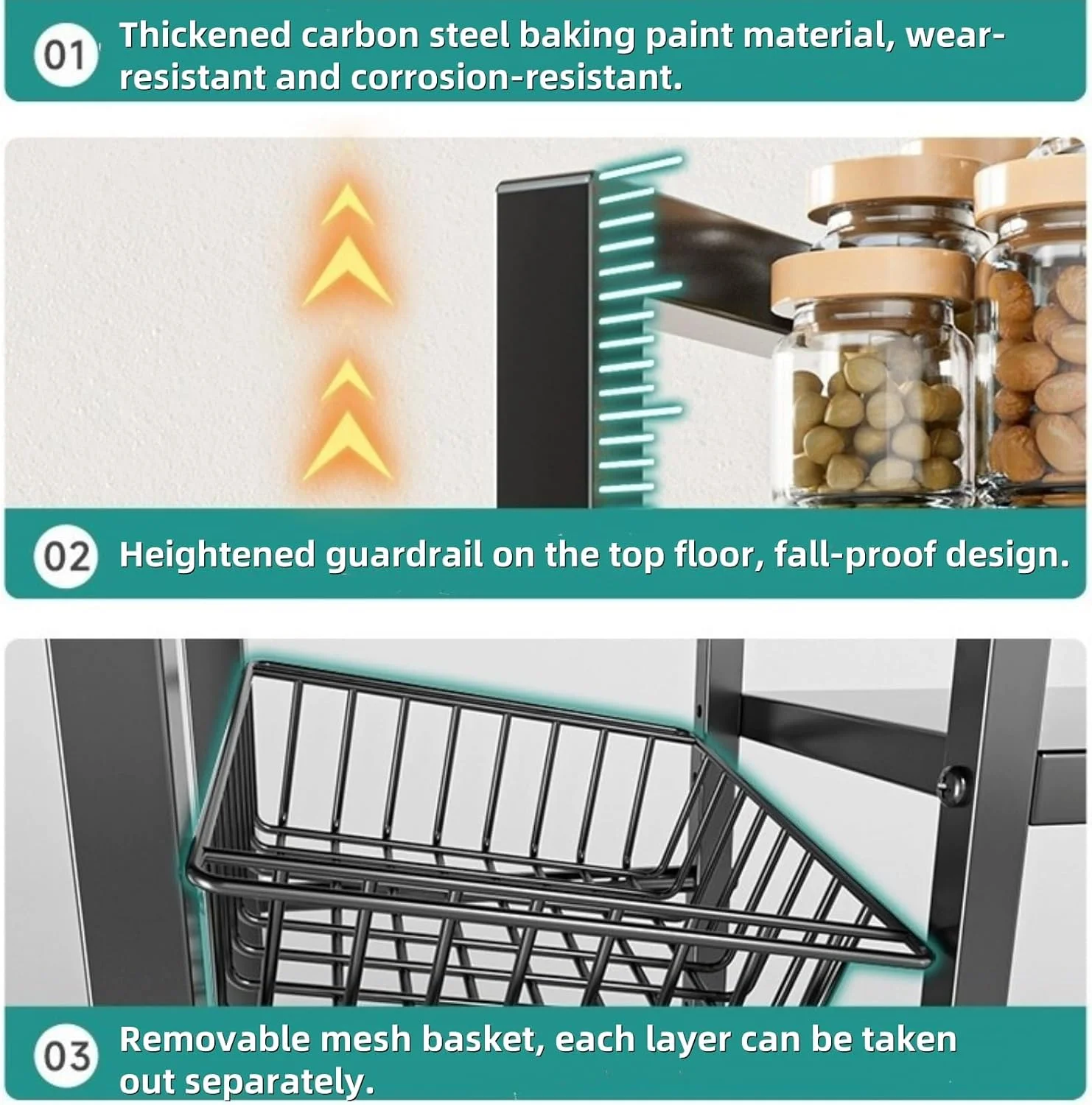 01 Thickened carbon steel baking paint material, wear-resistant and corrosion-resistant.

02 Heightened guardrail on the top floor, fall-proof design.

03 Removable mesh basket, each layer can be taken out separately.