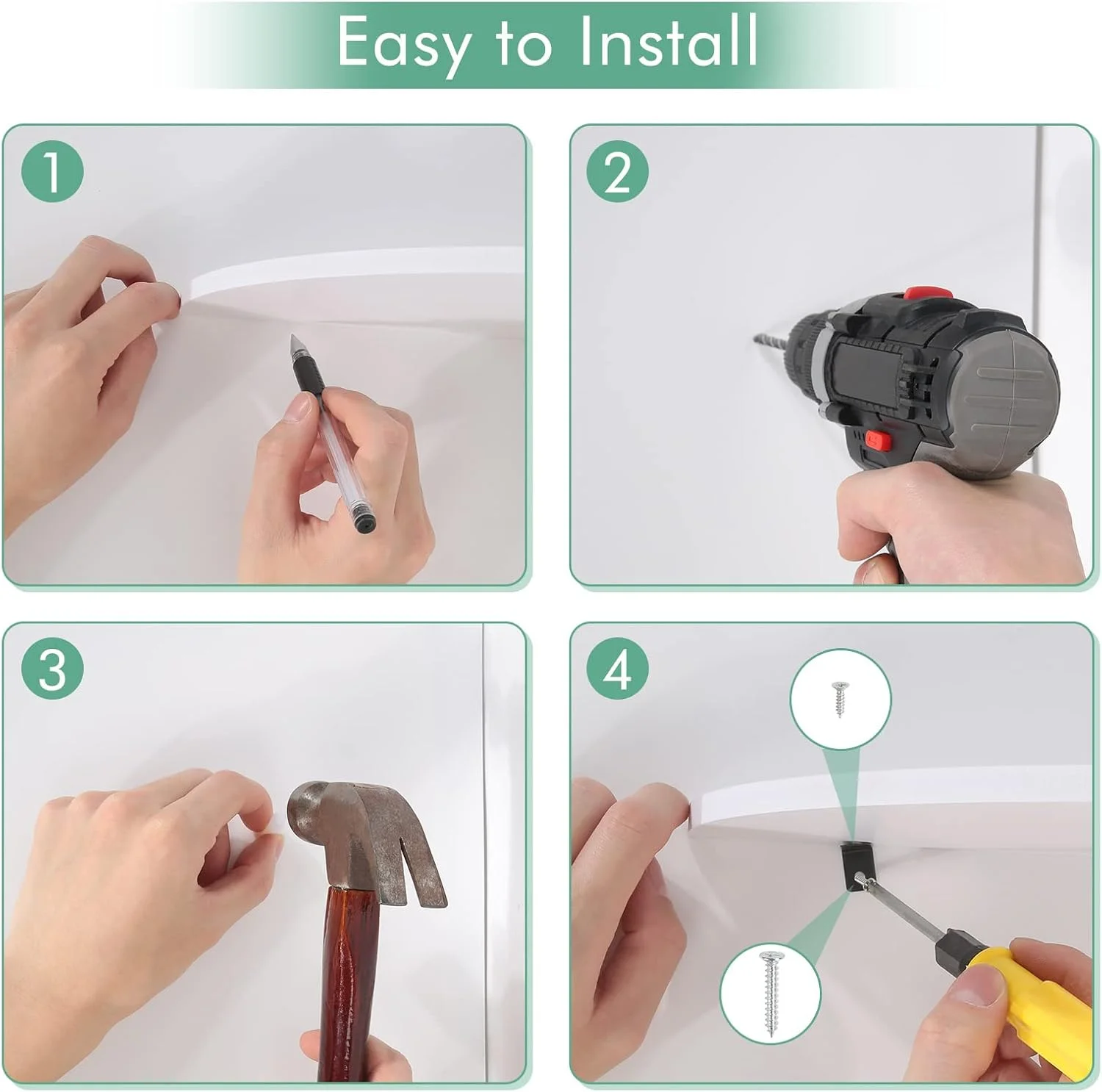 Easy to Install

1

2

3

4