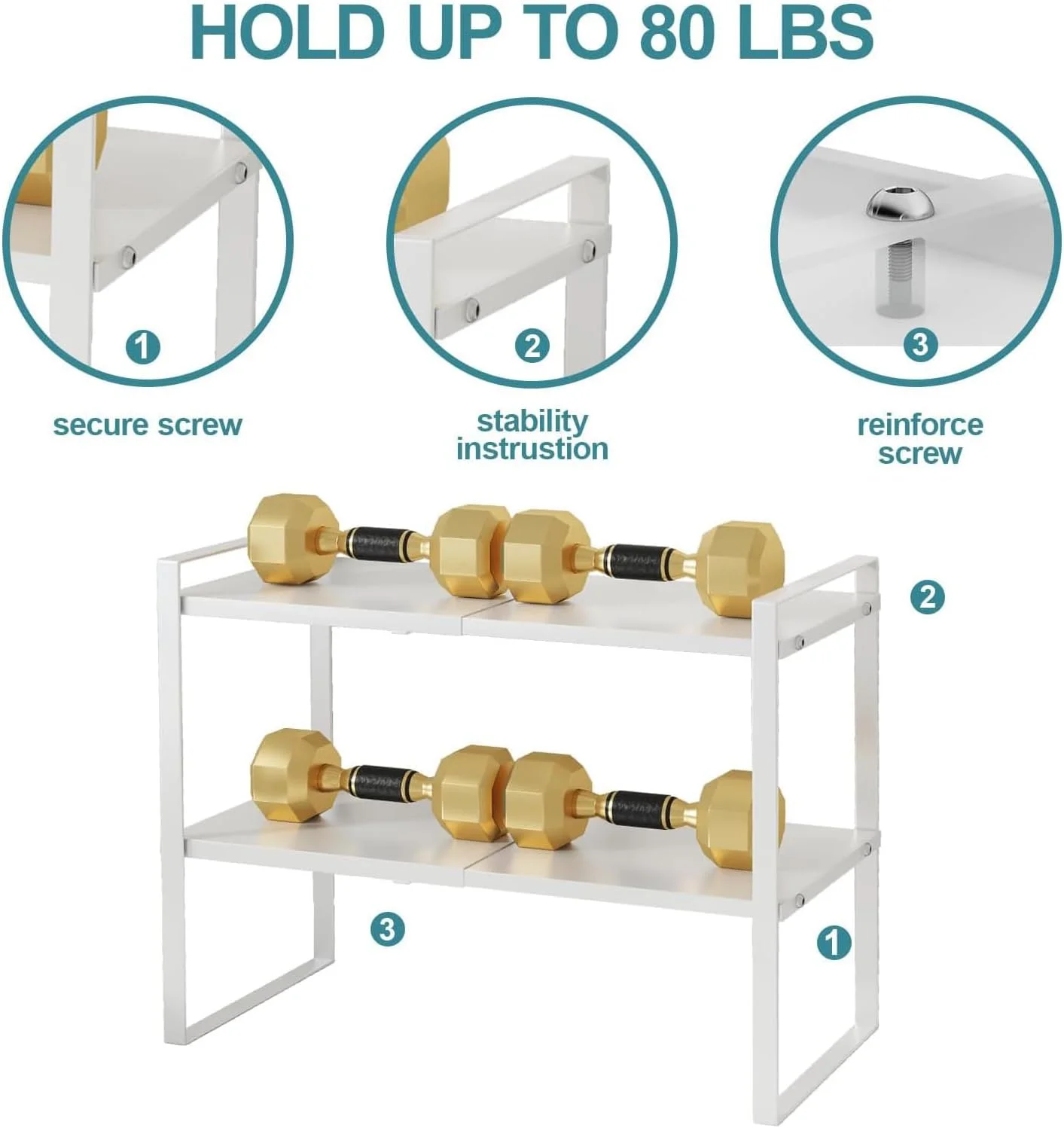 HOLD UP TO 80 LBS

1

secure screw

2

stability instrustion

3

reinforce screw

2

3

1