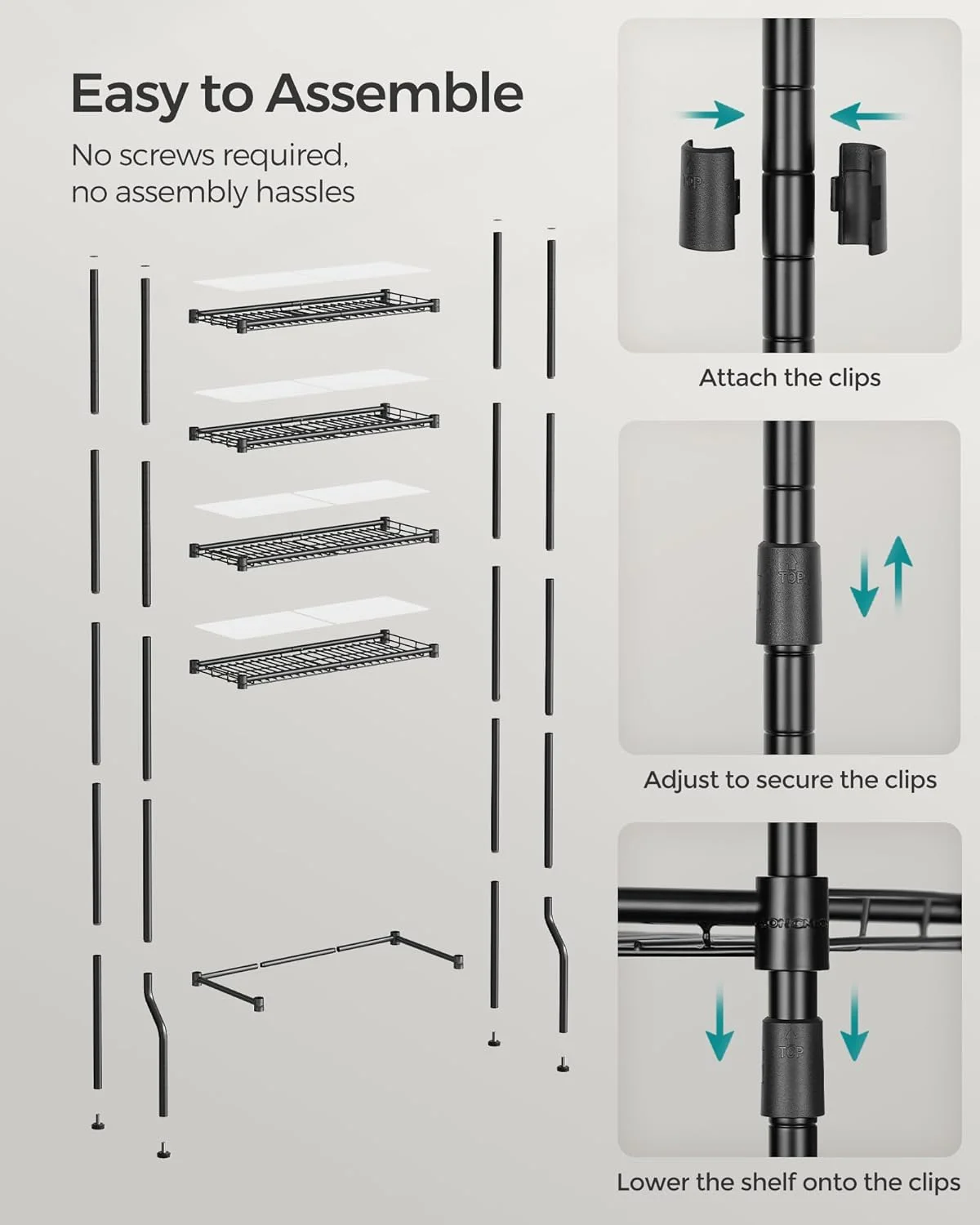 Easy to Assemble

No screws required, no assembly hassles

TOP

Attach the clips

TOP

Adjust to secure the clips

TOP

Lower the shelf onto the clips