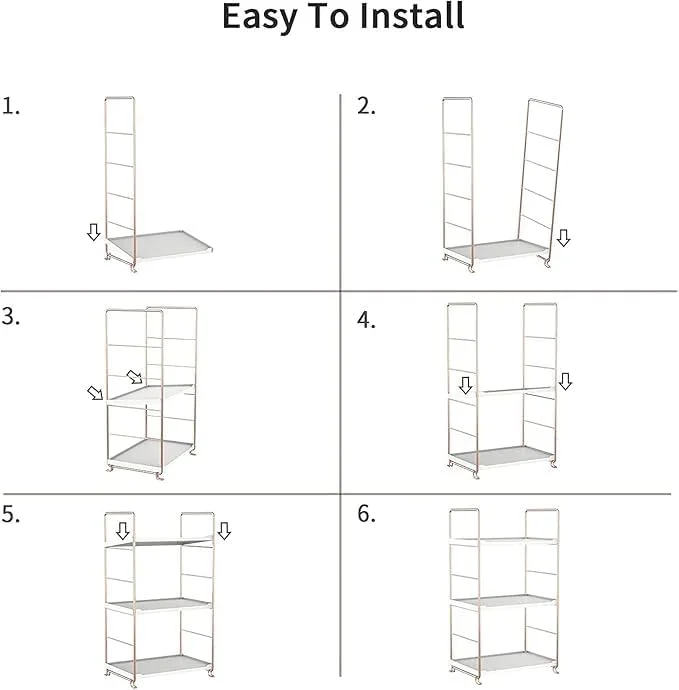 Easy To Install

1.

2.

3.

4.

5.

6.