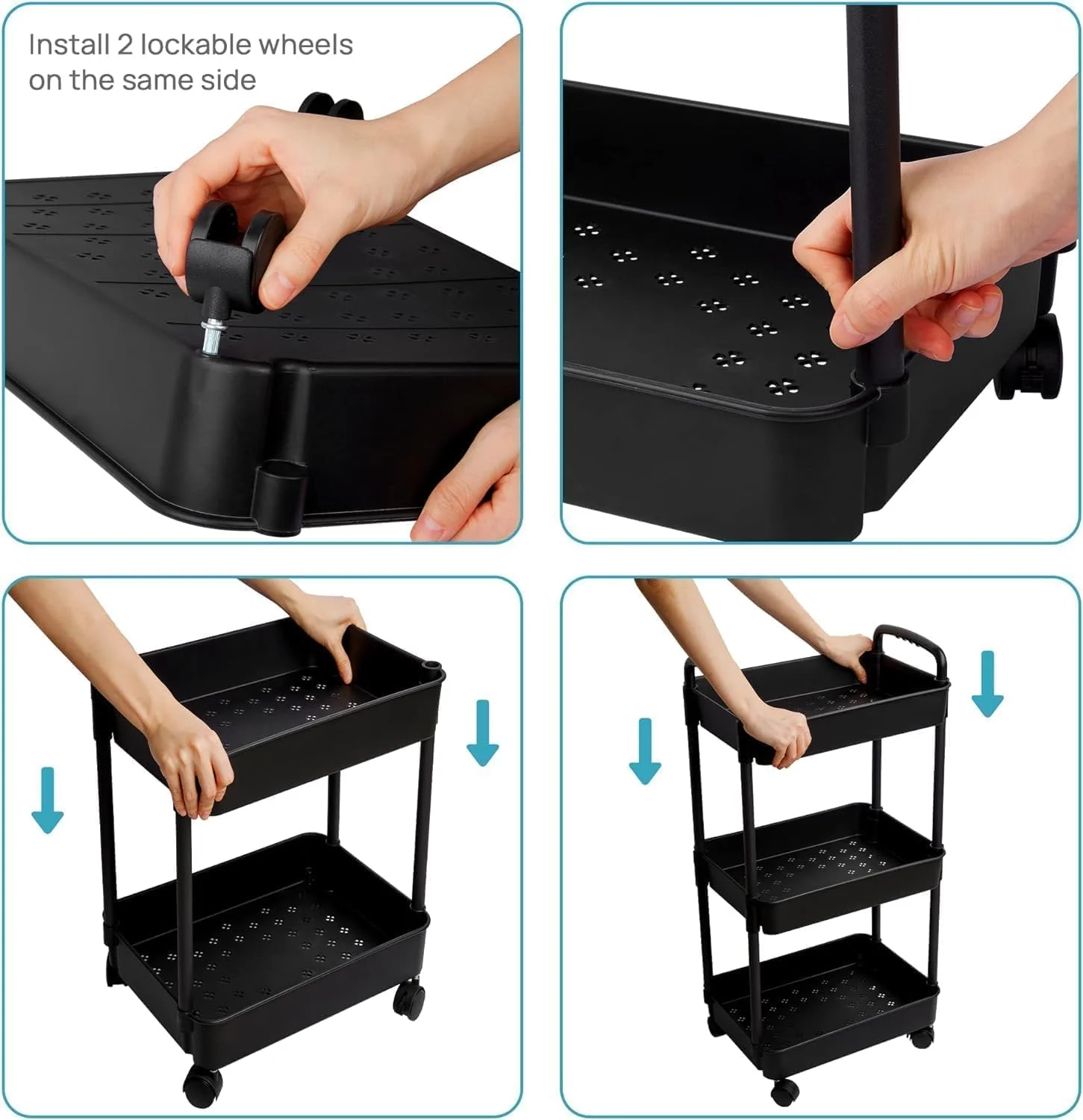 Install 2 lockable wheels on the same side