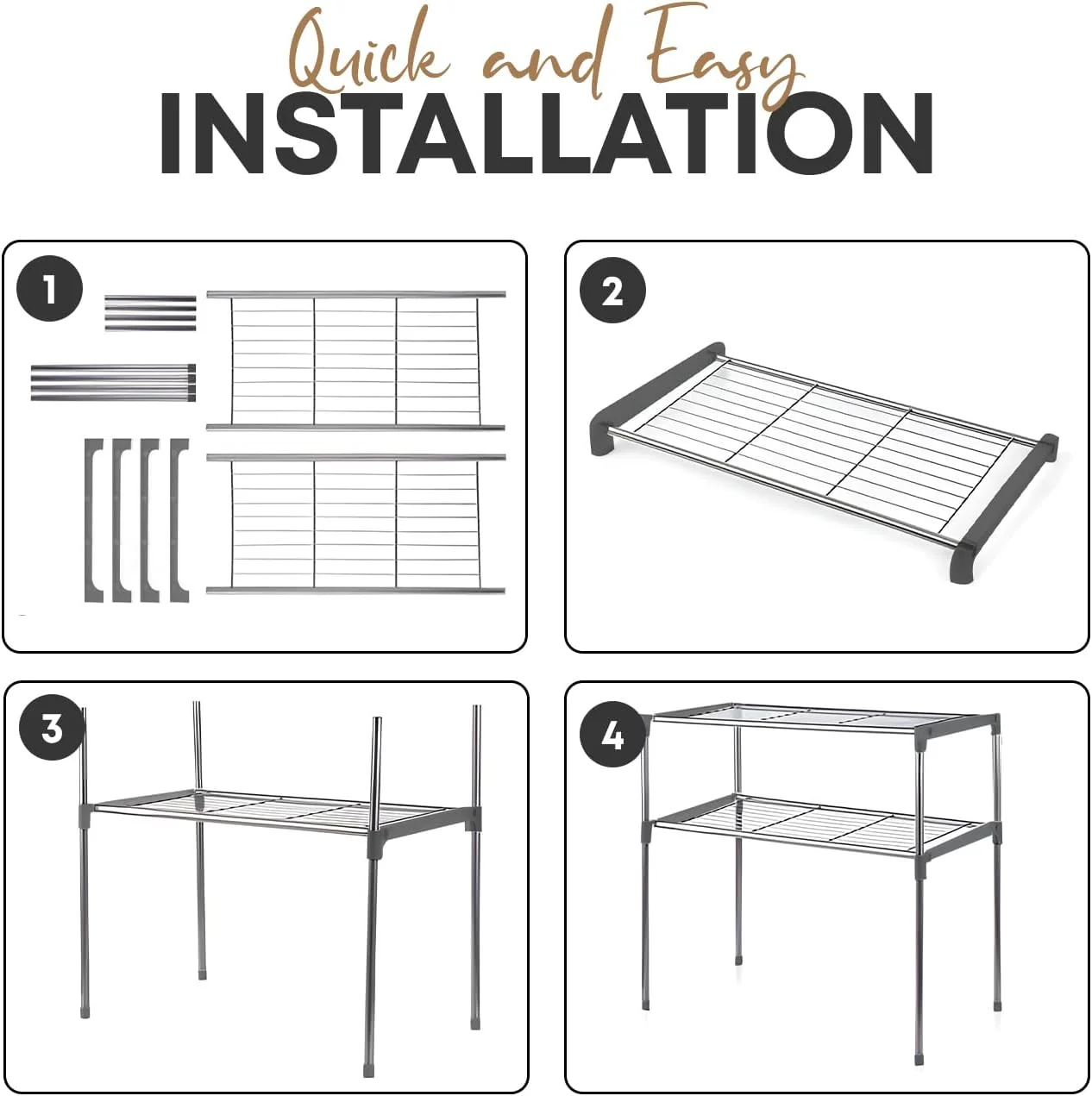 Quick and Easy
INSTALLATION

1

2

3

4