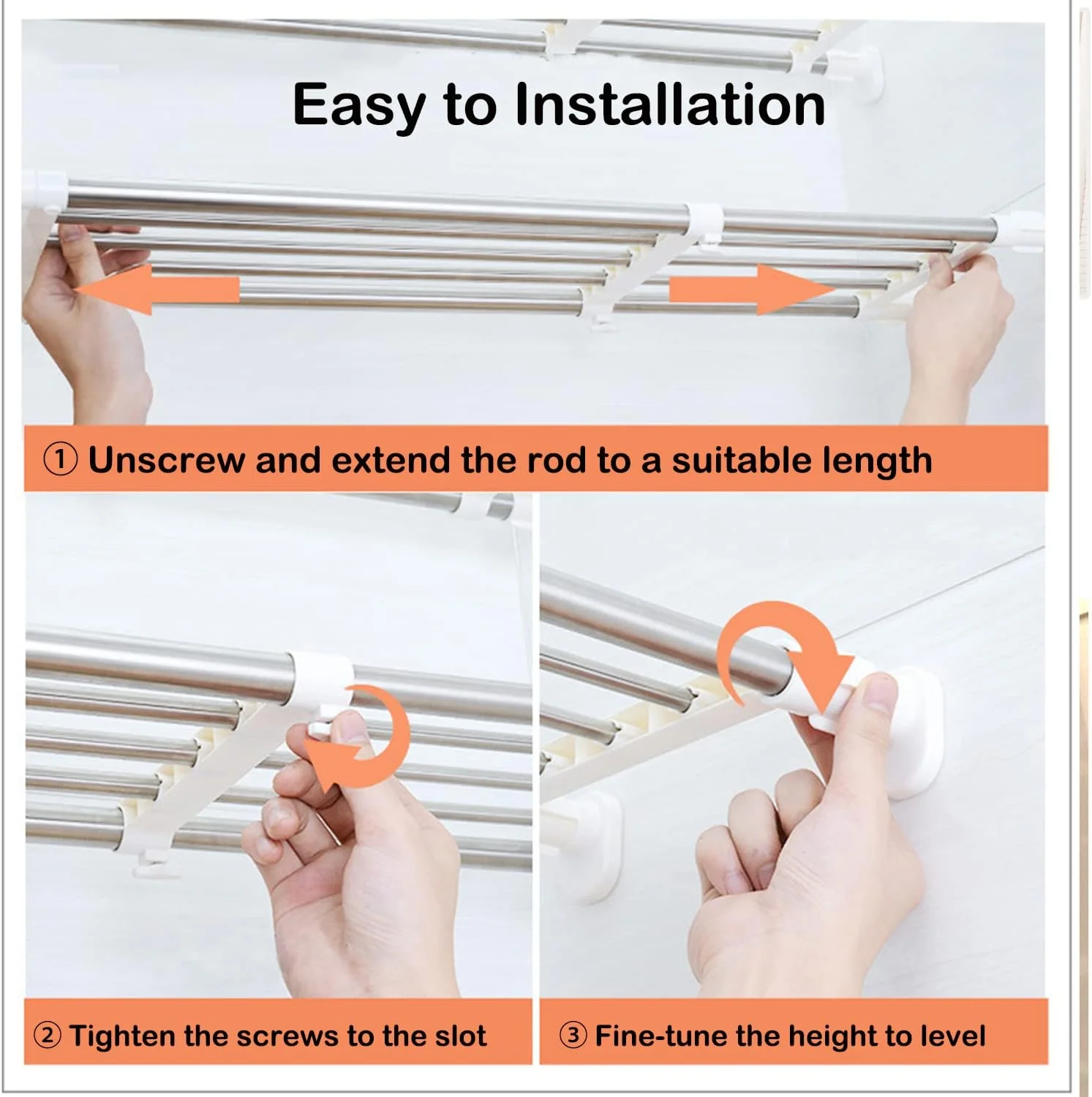 Easy to Installation

① Unscrew and extend the rod to a suitable length

② Tighten the screws to the slot

③ Fine-tune the height to level