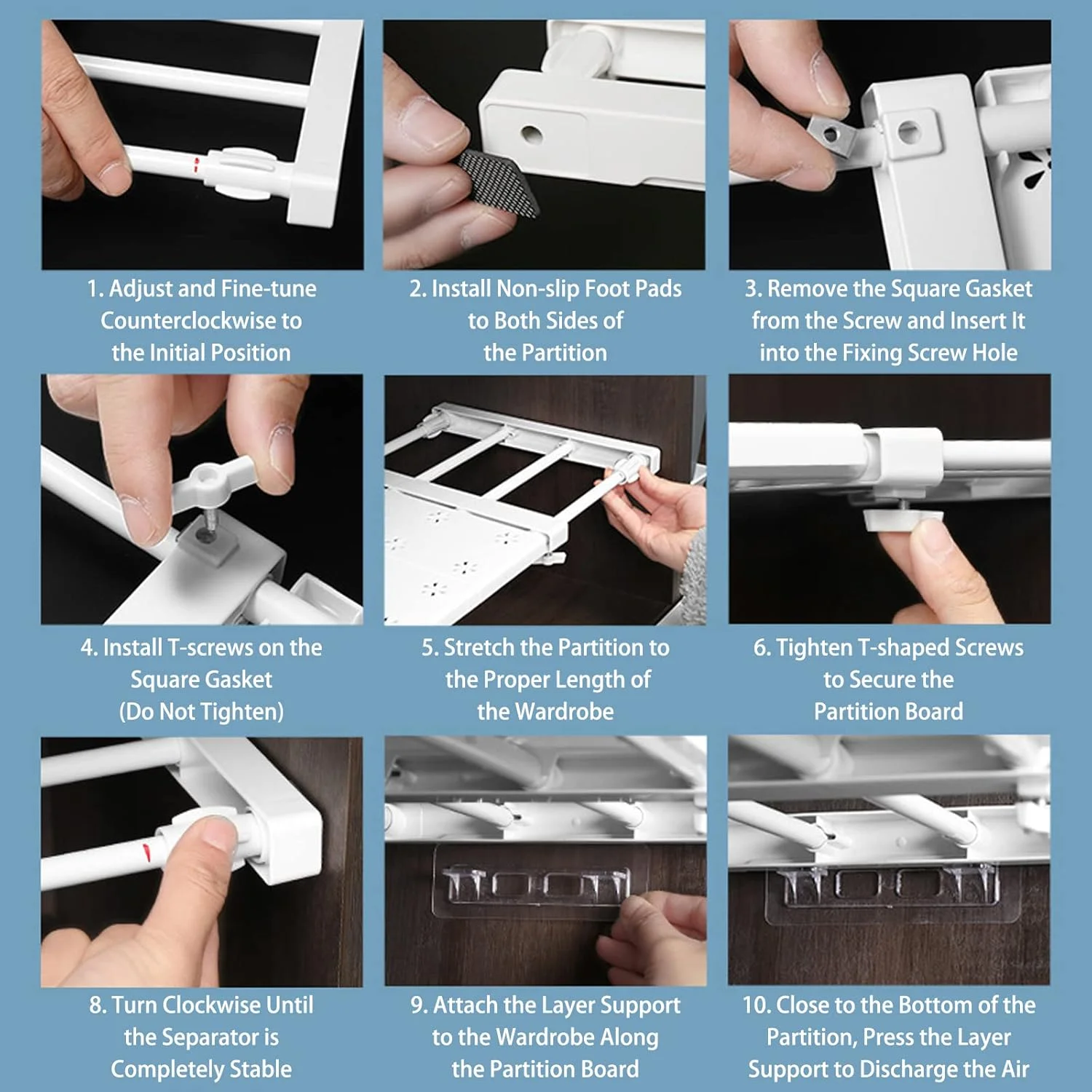 1. Adjust and Fine-tune Counterclockwise to the Initial Position

2. Install Non-slip Foot Pads to Both Sides of the Partition

3. Remove the Square Gasket from the Screw and Insert It into the Fixing Screw Hole

4. Install T-screws on the Square Gasket (Do Not Tighten)

5. Stretch the Partition to the Proper Length of the Wardrobe

6. Tighten T-shaped Screws to Secure the Partition Board

8. Turn Clockwise Until the Separator is Completely Stable

9. Attach the Layer Support to the Wardrobe Along the Partition Board

10. Close to the Bottom of the Partition, Press the Layer Support to Discharge the Air