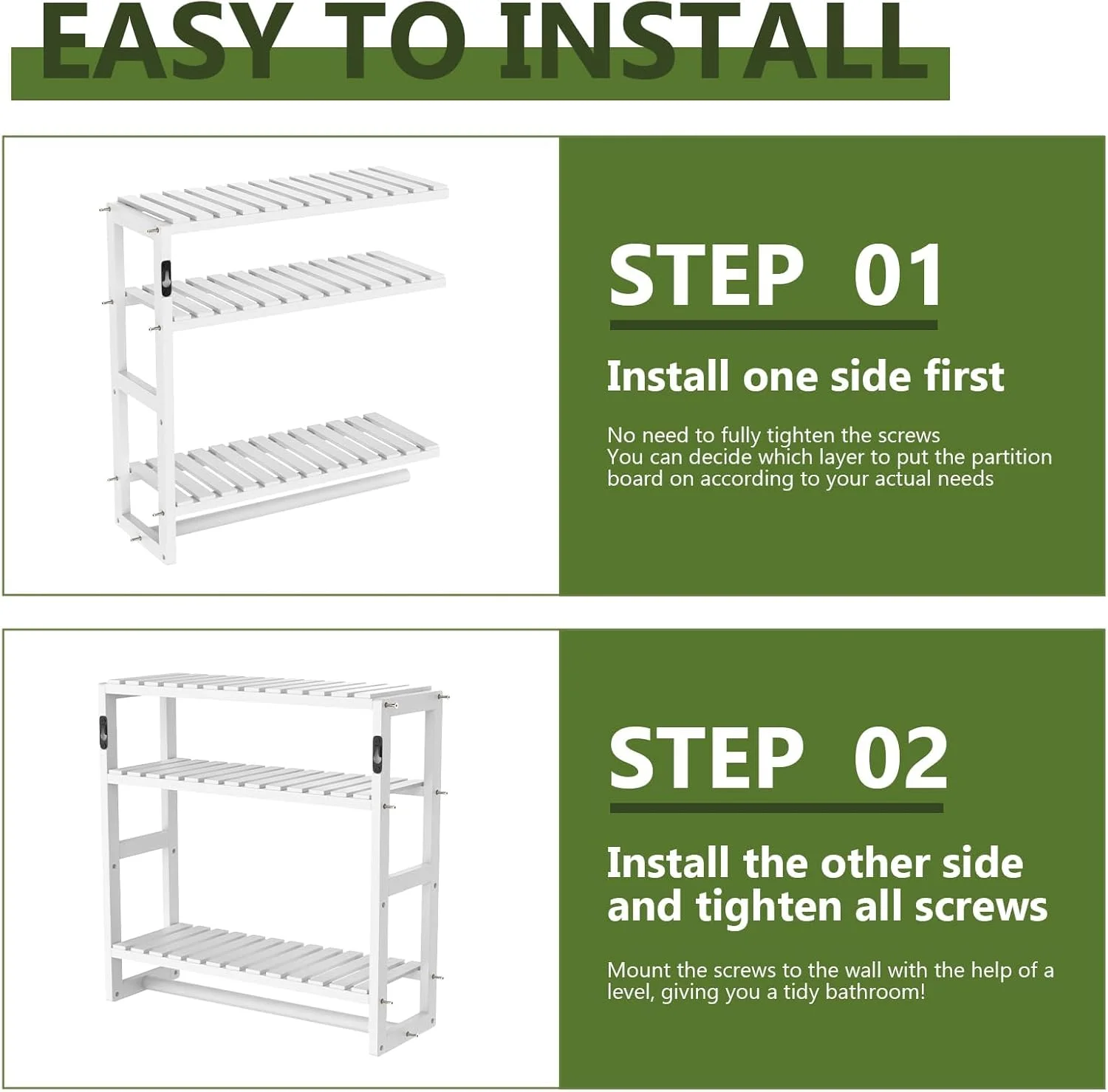 EASY TO INSTALL

STEP 01

Install one side first

No need to fully tighten the screws
You can decide which layer to put the partition board on according to your actual needs

STEP 02

Install the other side and tighten all screws

Mount the screws to the wall with the help of a level, giving you a tidy bathroom!