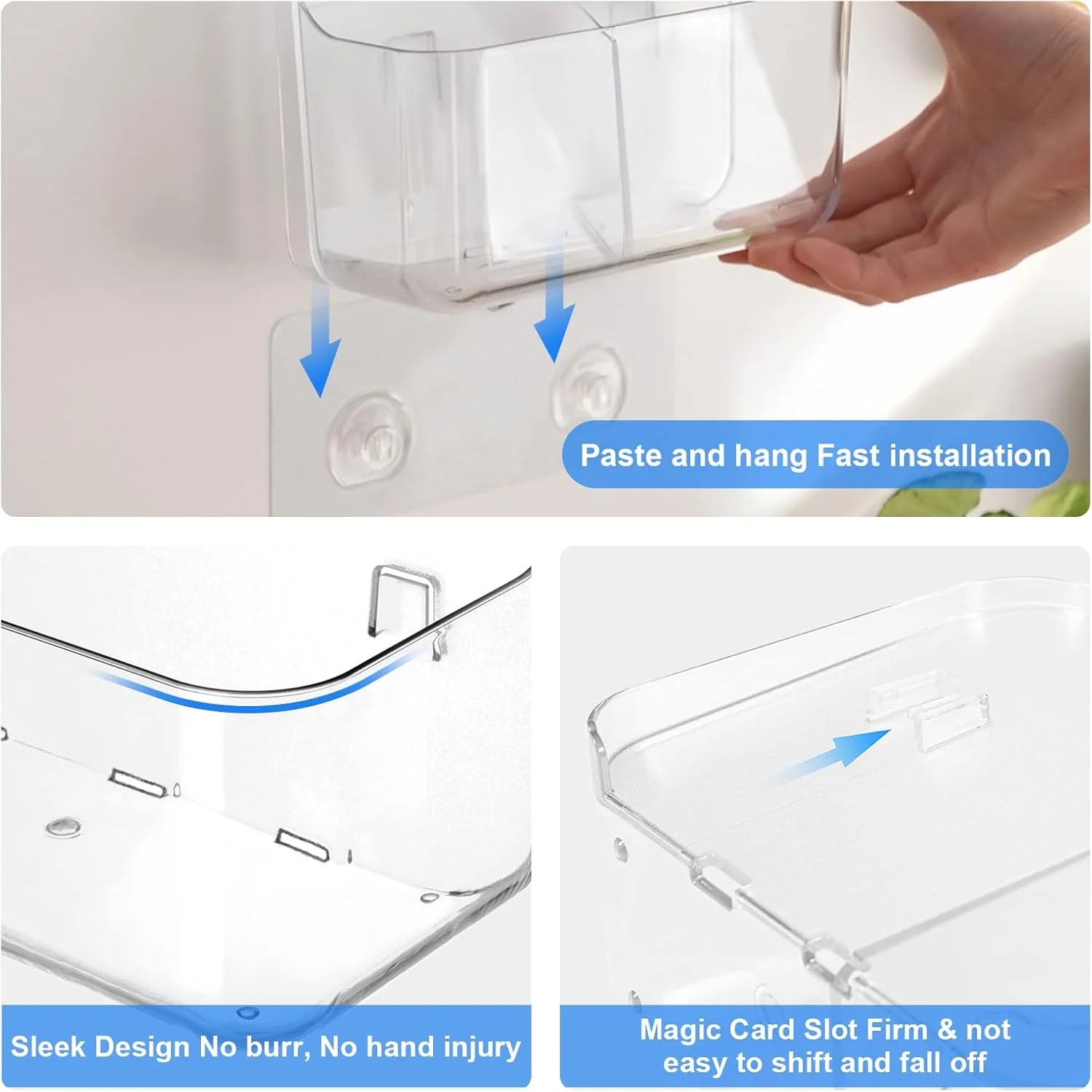 Paste and hang Fast installation

Sleek Design No burr, No hand injury

Magic Card Slot Firm & not easy to shift and fall off