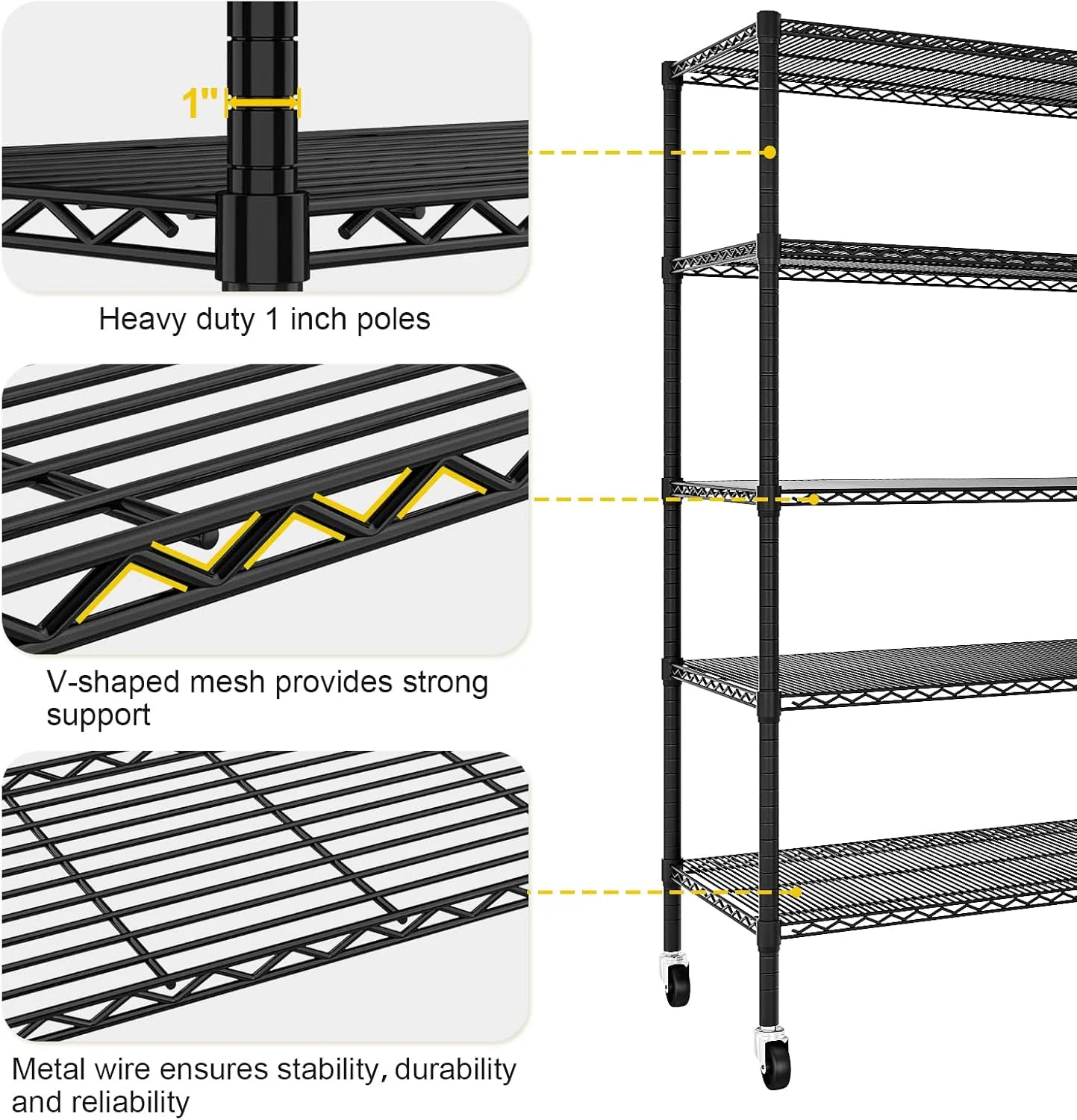 1"

Heavy duty 1 inch poles

V-shaped mesh provides strong support

Metal wire ensures stability, durability and reliability