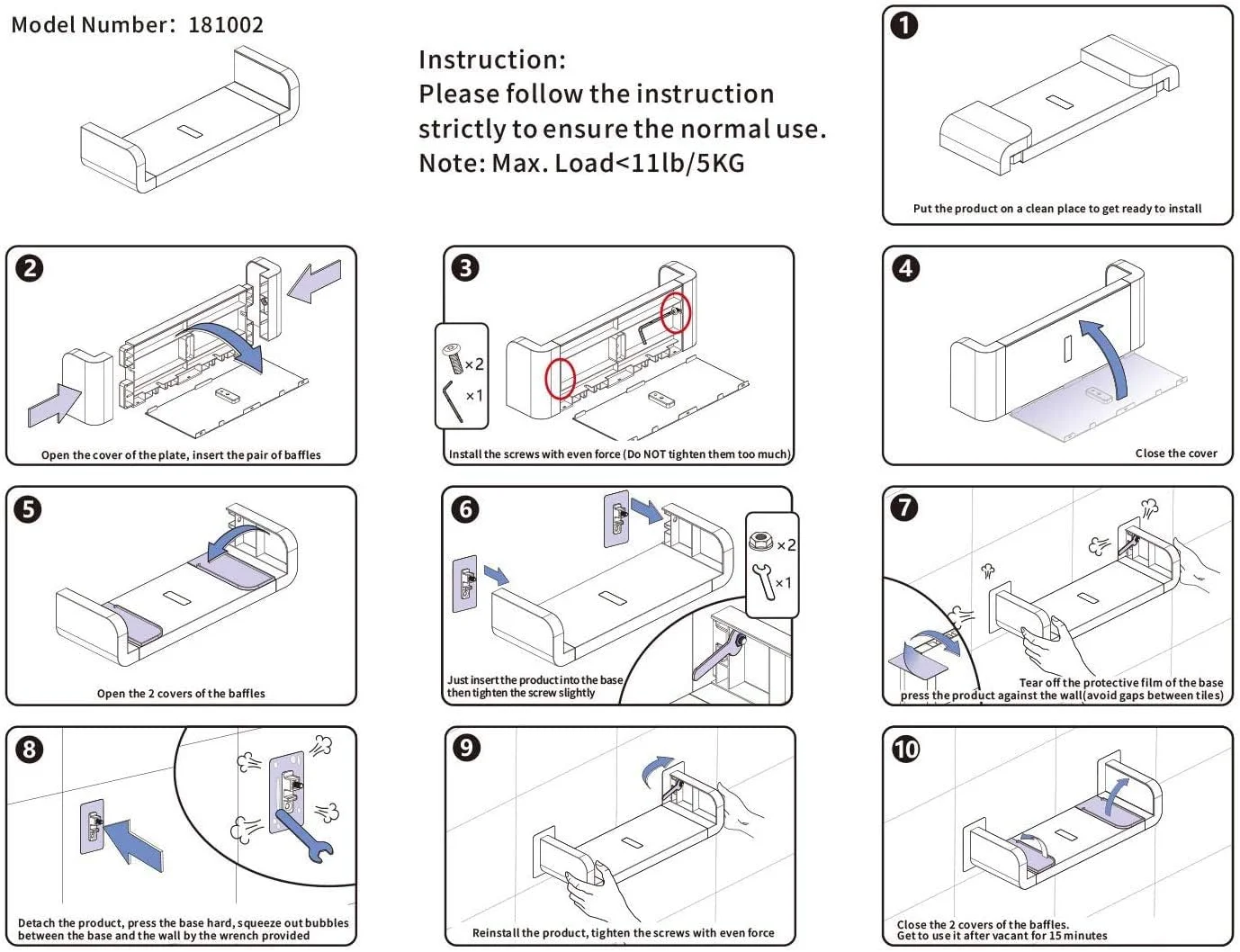 Model Number: 181002

Instruction:
Please follow the instruction strictly to ensure the normal use.
Note: Max. Load<11lb/5KG

1
Put the product on a clean place to get ready to install

2
Open the cover of the plate, insert the pair of baffles

3
×2
×1
Install the screws with even force (Do NOT tighten them too much)

4
Close the cover

5
Open the 2 covers of the baffles

6
×2
×1
Just insert the product into the base then tighten the screw slightly

7
Tear off the protective film of the base
press the product against the wall(avoid gaps between tiles)

8
Detach the product, press the base hard, squeeze out bubbles between the base and the wall by the wrench provided

9
Reinstall the product, tighten the screws with even force

10
Close the 2 covers of the baffles.
Get to use it after vacant for 15 minutes