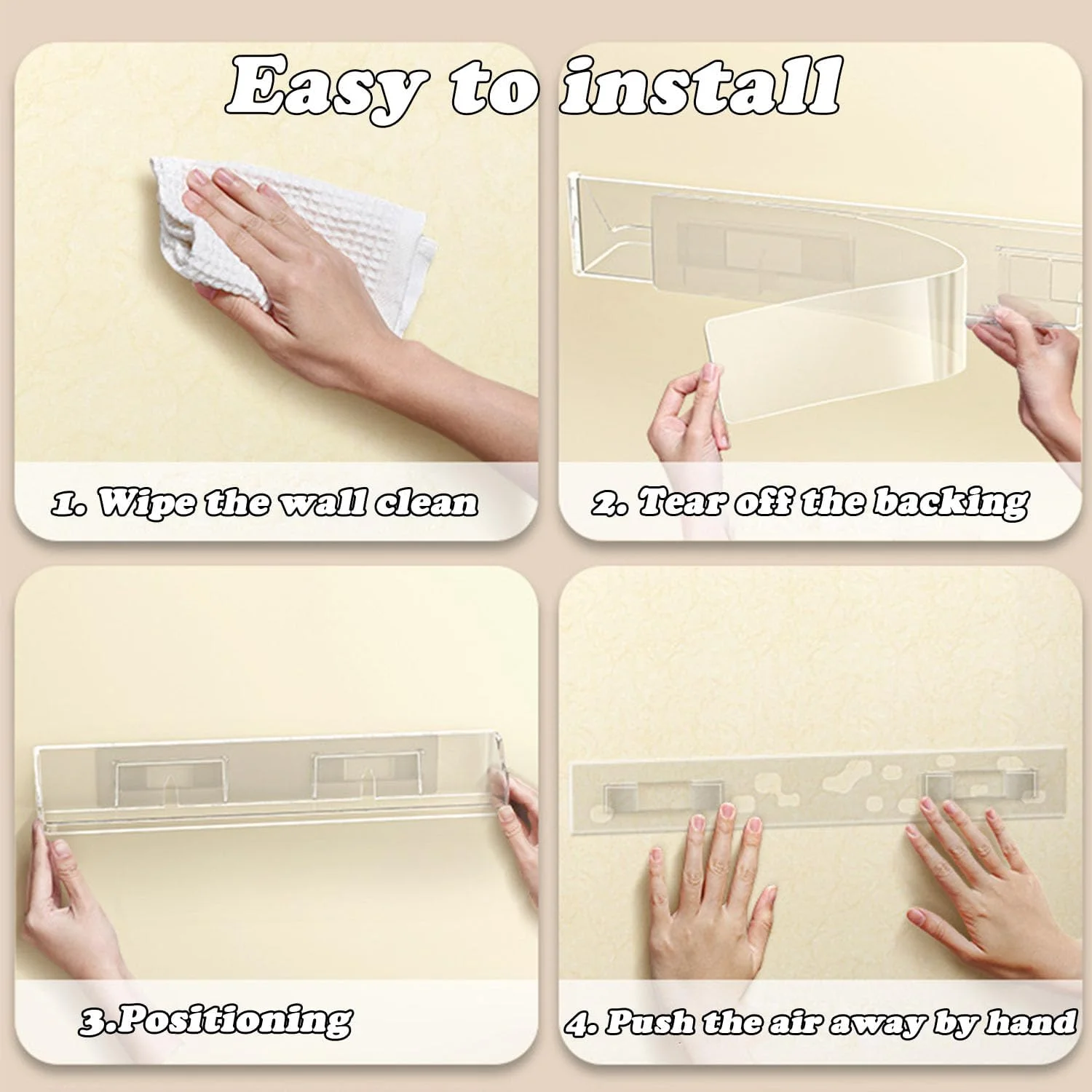 Easy to install

1. Wipe the wall clean

2. Tear off the backing

3.Positioning

4. Push the air away by hand