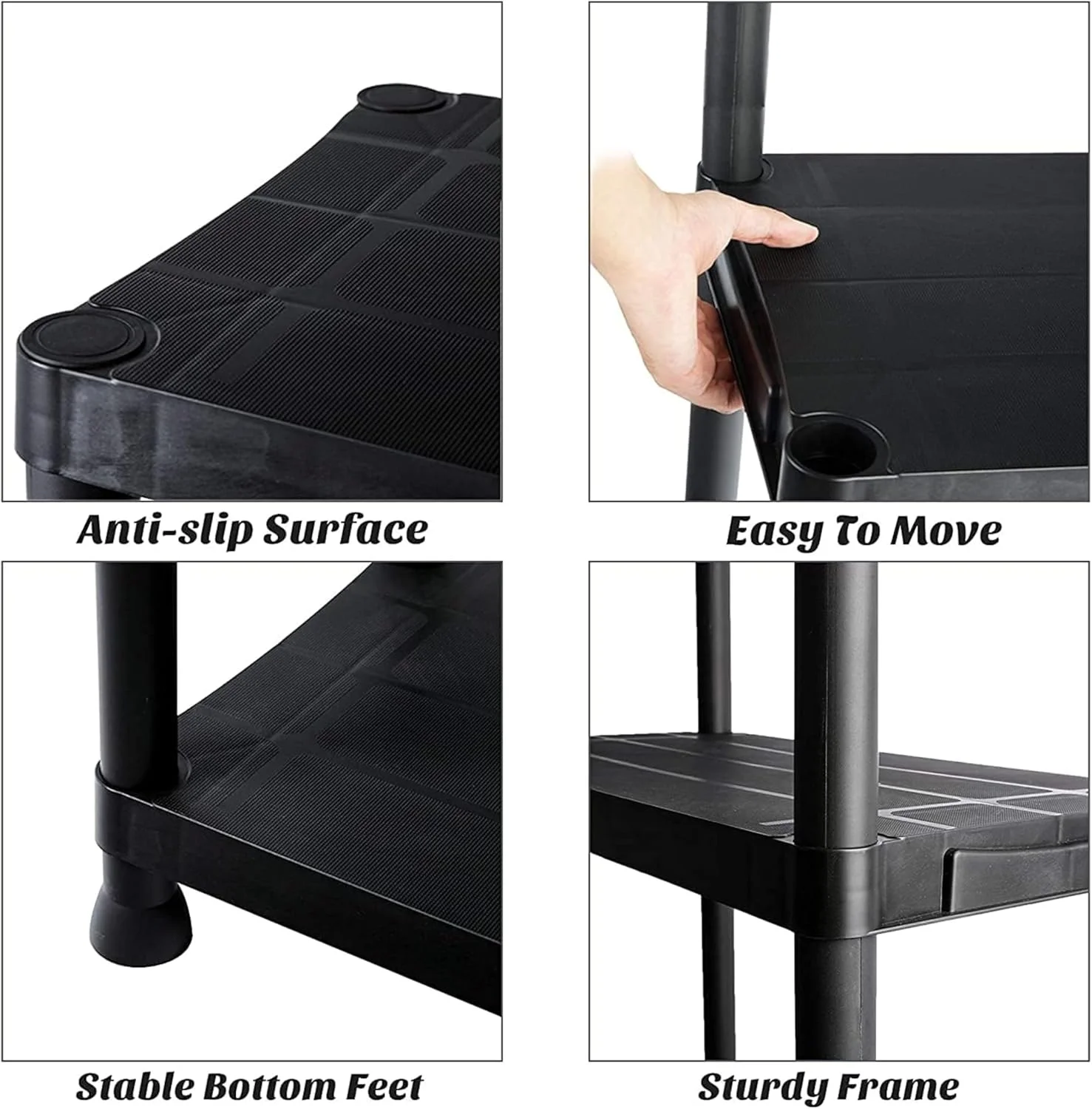 Anti-slip Surface

Easy To Move

Stable Bottom Feet

Sturdy Frame