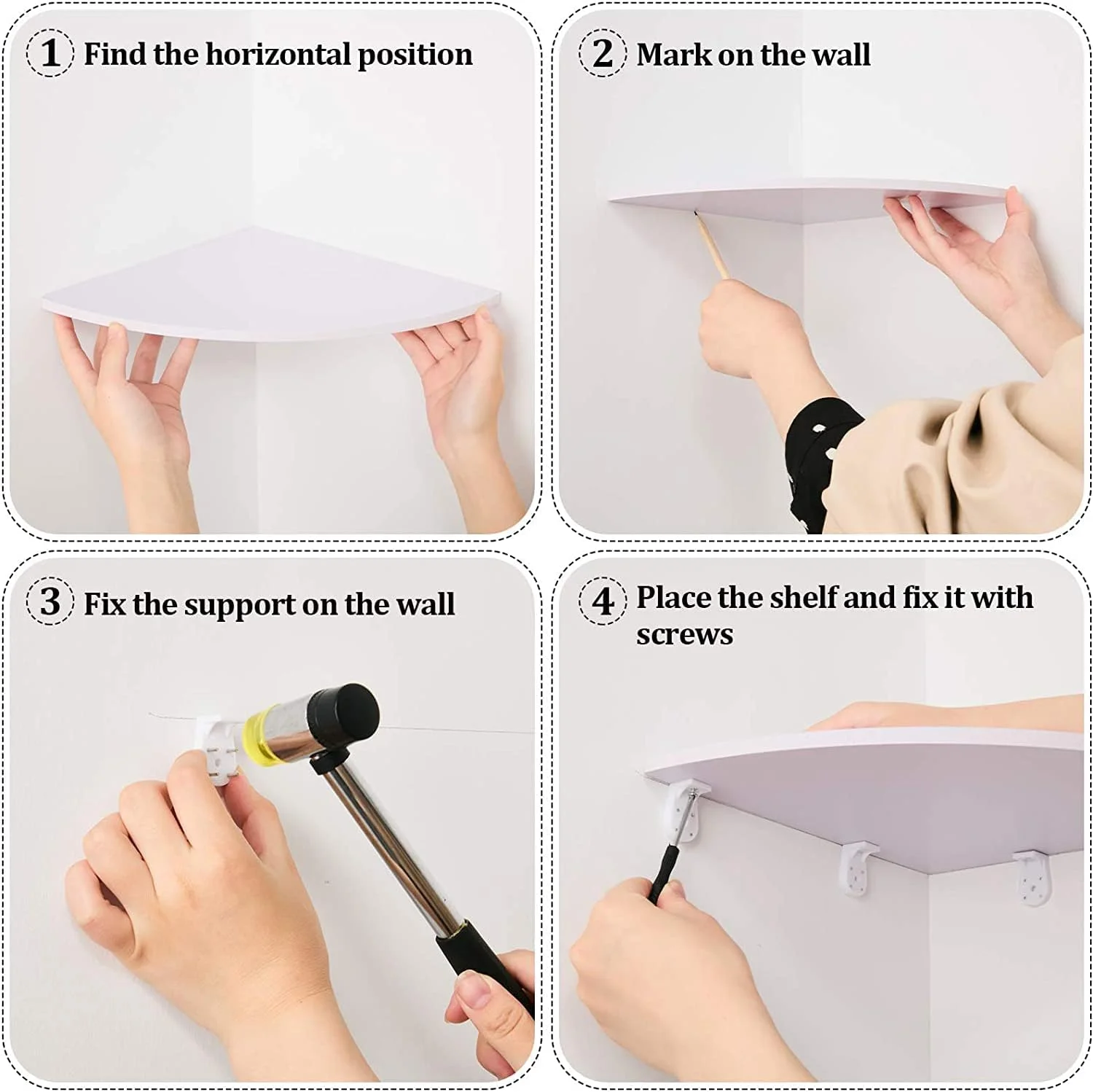 1 Find the horizontal position

2 Mark on the wall

3 Fix the support on the wall

4 Place the shelf and fix it with screws