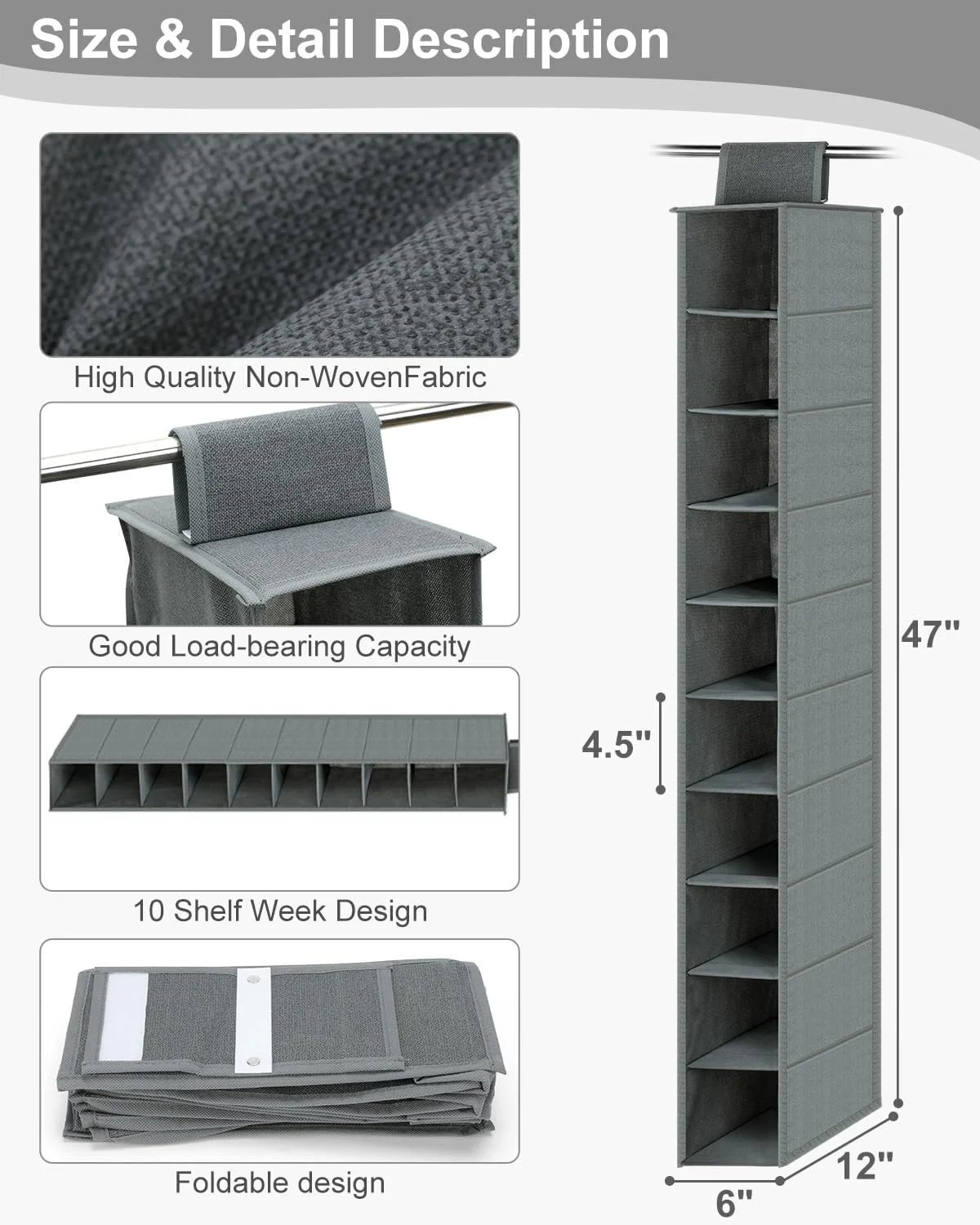 Size & Detail Description

High Quality Non-WovenFabric

Good Load-bearing Capacity

10 Shelf Week Design

Foldable design

47"

4.5"

12"

6"