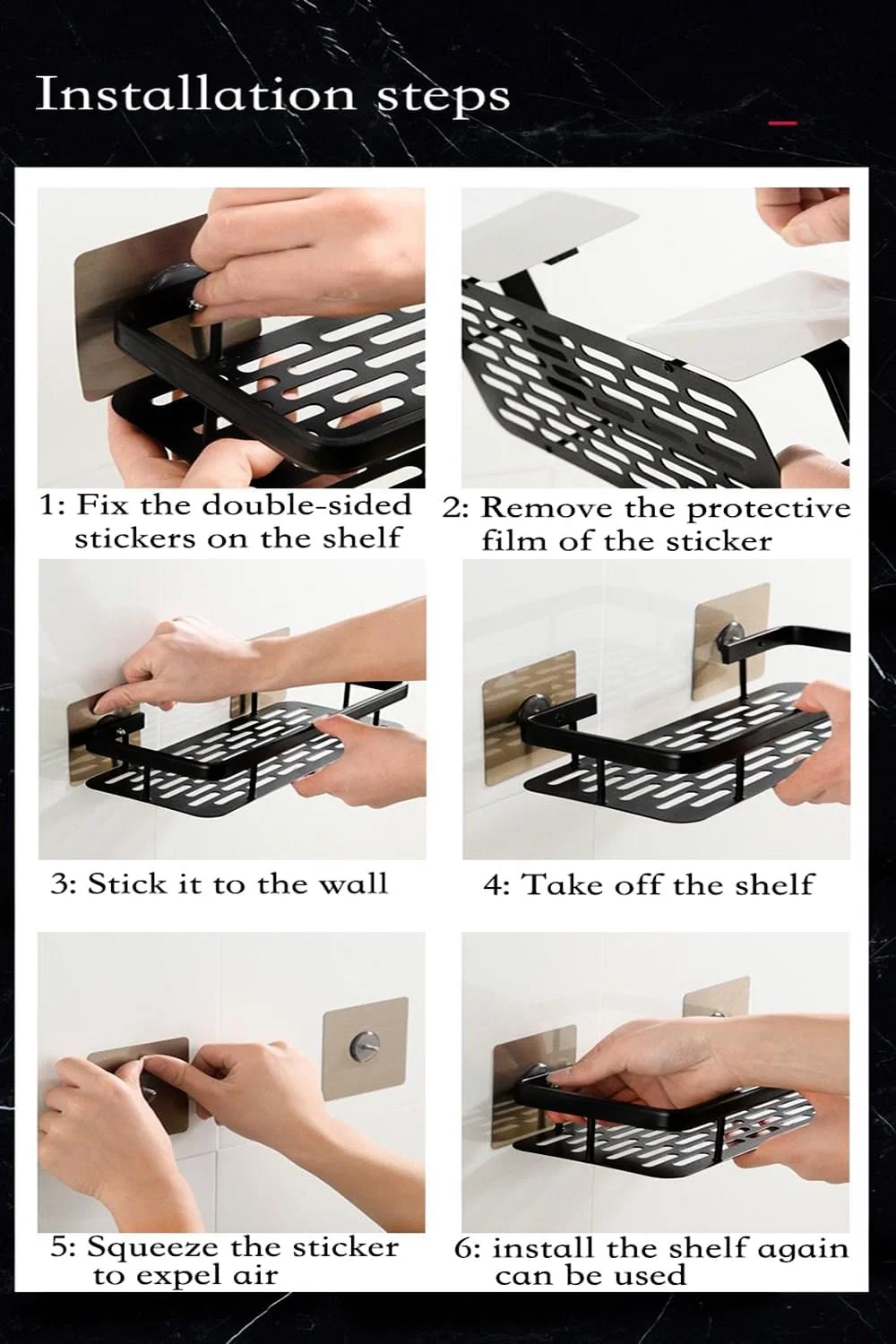 Installation steps

1: Fix the double-sided stickers on the shelf

2: Remove the protective film of the sticker

3: Stick it to the wall

4: Take off the shelf

5: Squeeze the sticker to expel air

6: install the shelf again can be used