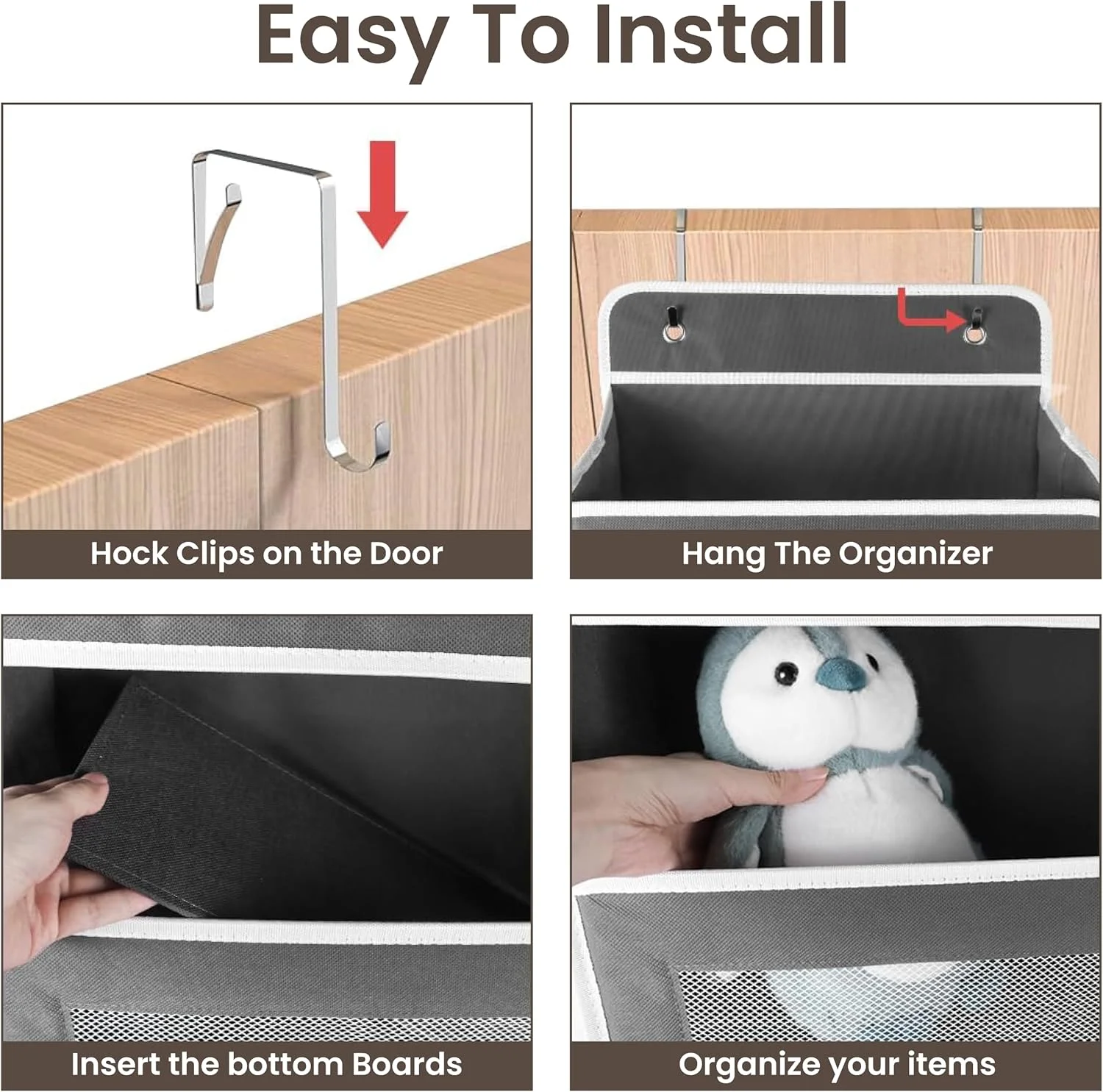 Easy To Install

Hock Clips on the Door

Hang The Organizer

Insert the bottom Boards

Organize your items