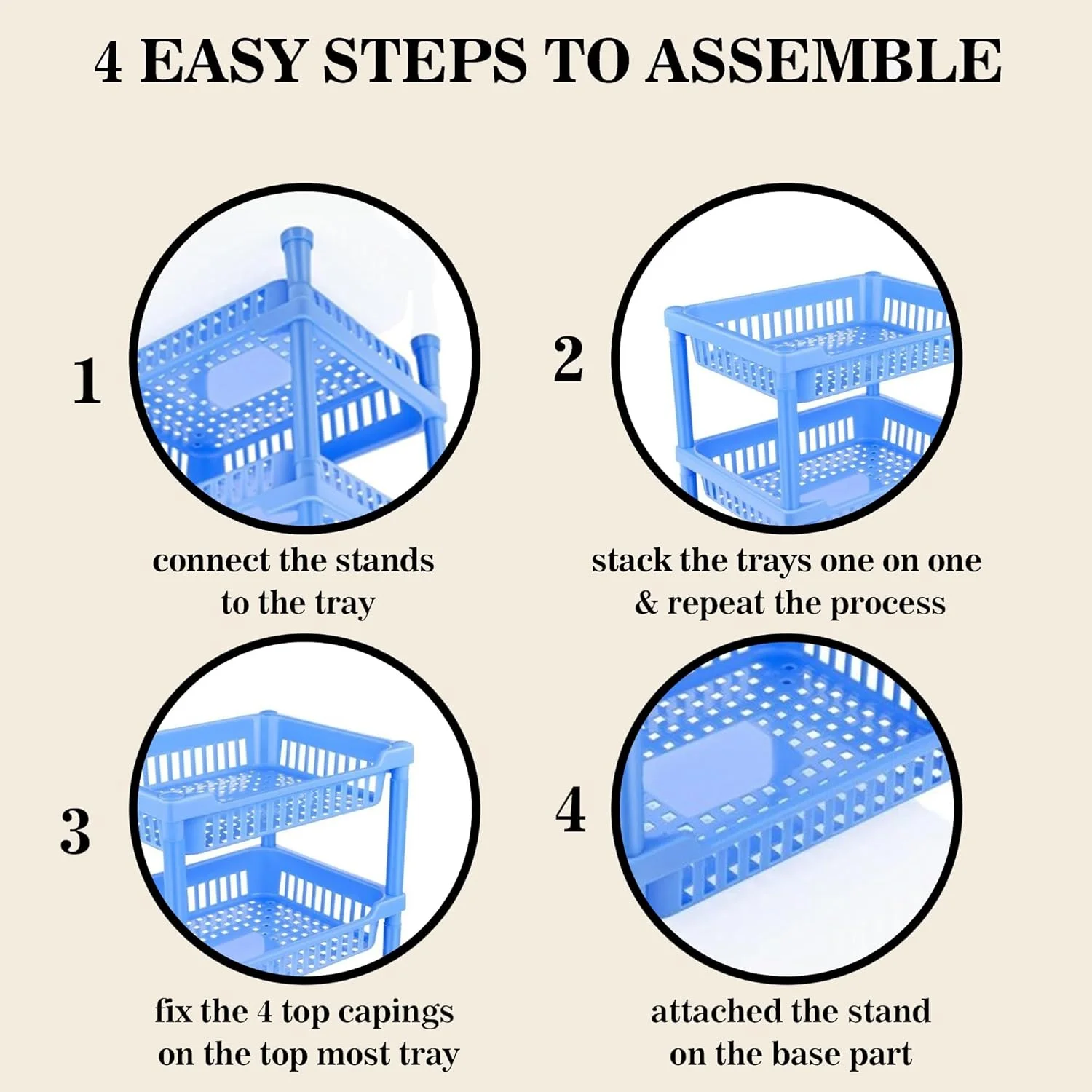 4 EASY STEPS TO ASSEMBLE

1

connect the stands to the tray

2

stack the trays one on one & repeat the process

3

fix the 4 top capings on the top most tray

4

attached the stand on the base part