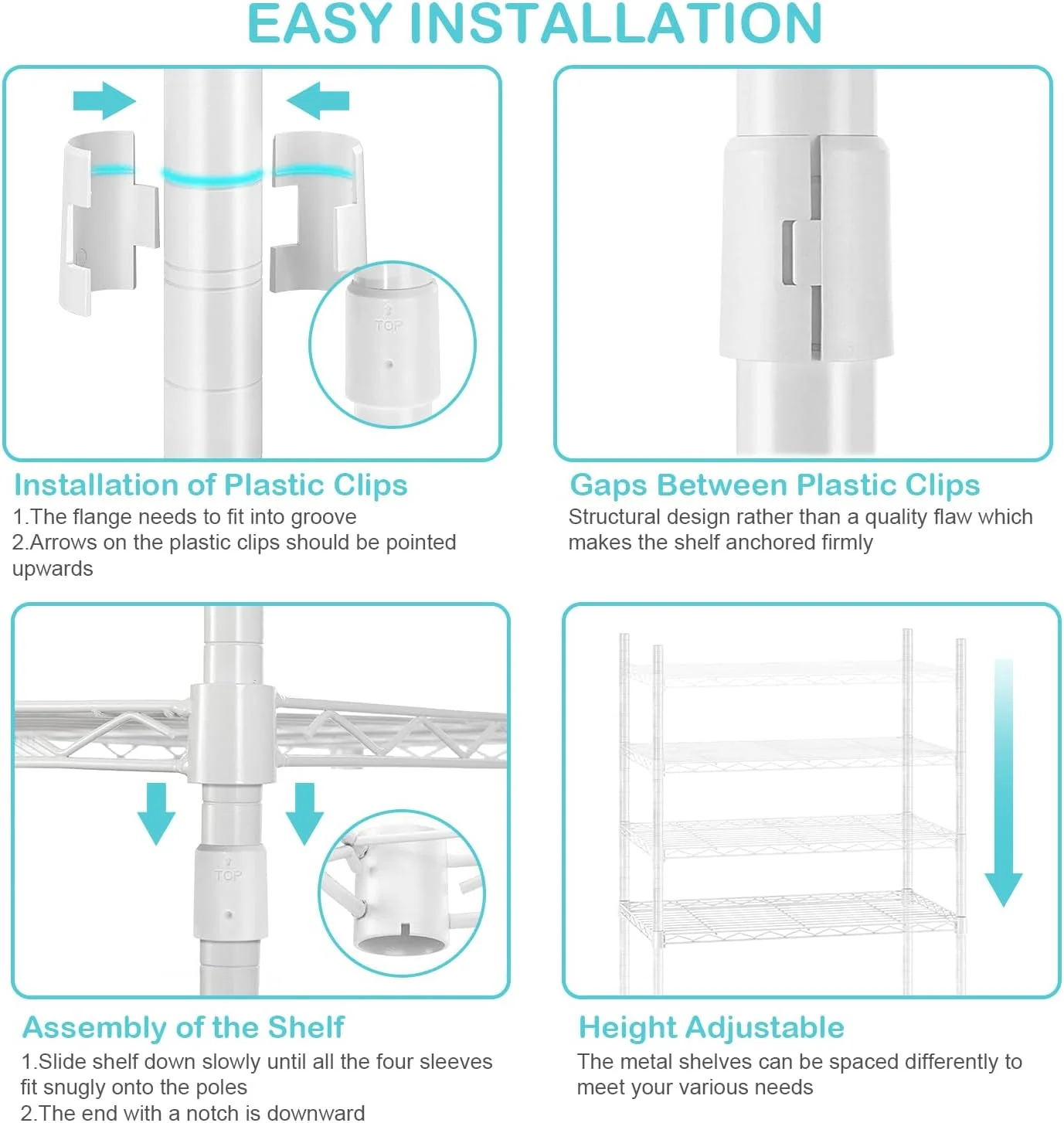 EASY INSTALLATION

TOP

Installation of Plastic Clips
1.The flange needs to fit into groove
2.Arrows on the plastic clips should be pointed upwards

Gaps Between Plastic Clips
Structural design rather than a quality flaw which makes the shelf anchored firmly

TOP

Assembly of the Shelf
1.Slide shelf down slowly until all the four sleeves fit snugly onto the poles
2.The end with a notch is downward

Height Adjustable
The metal shelves can be spaced differently to meet your various needs