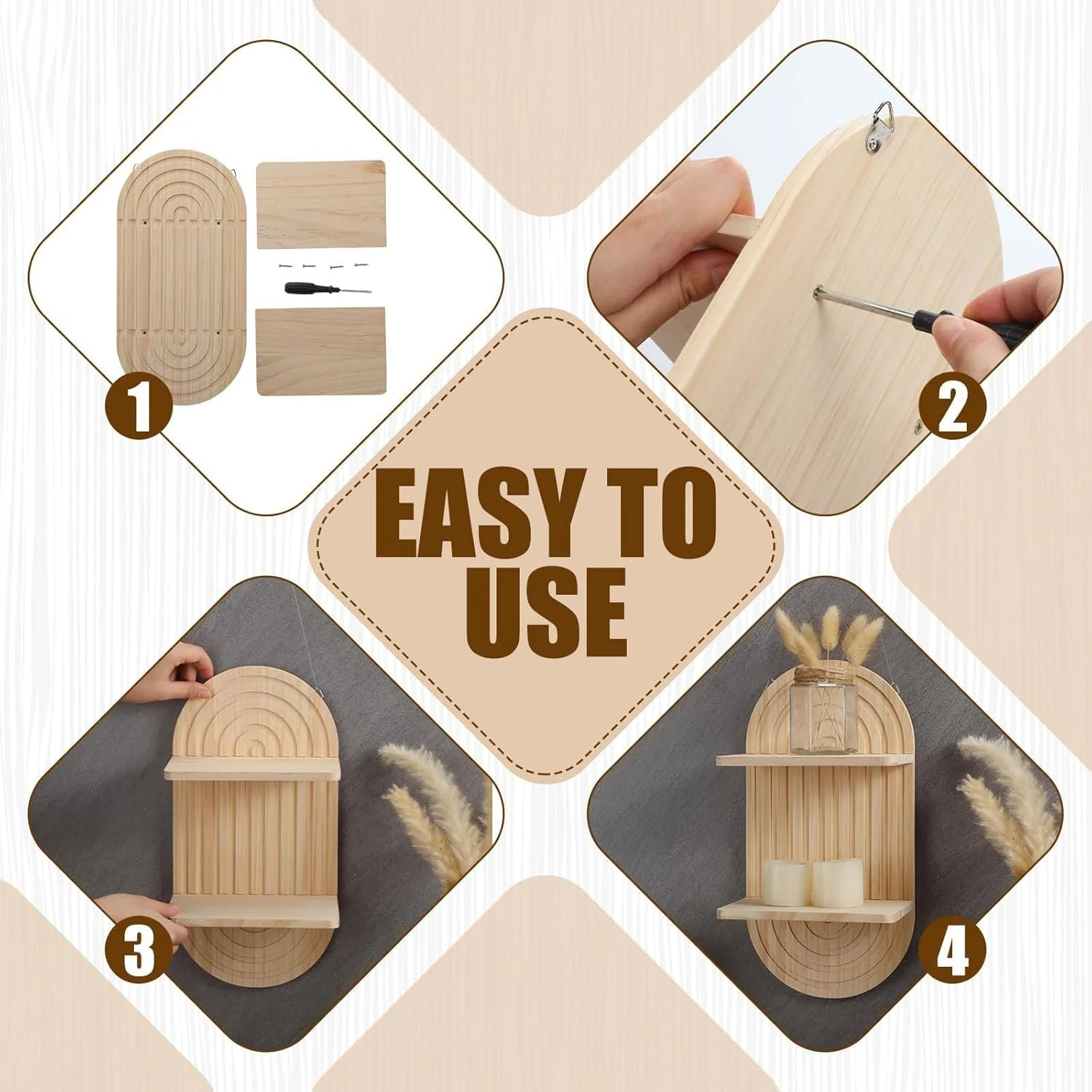 1

2

EASY TO USE

3

4