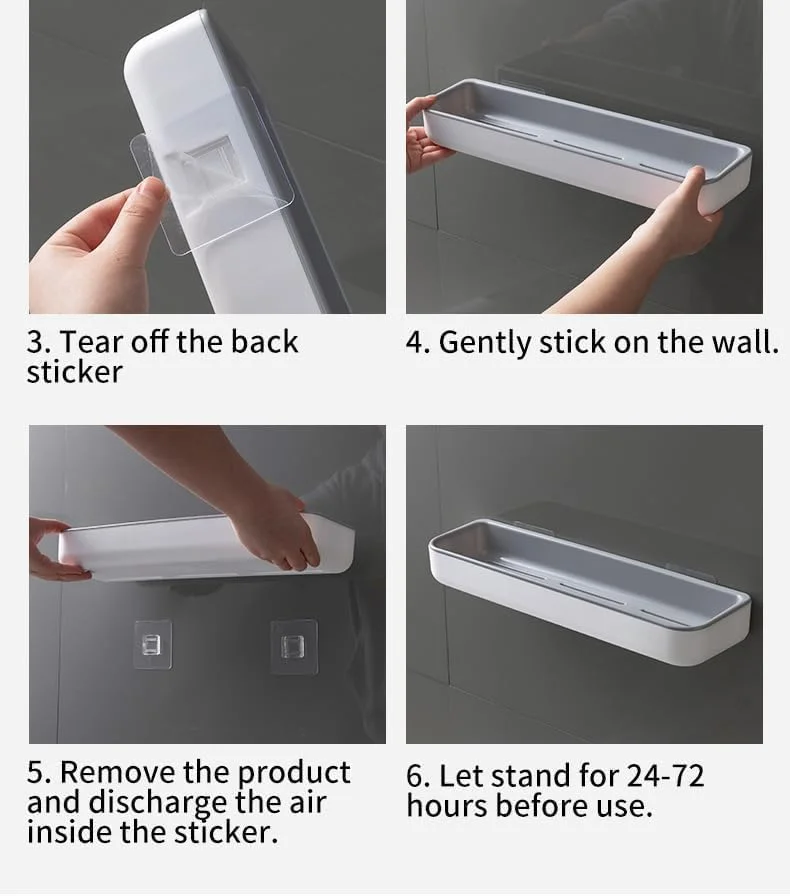 3. Tear off the back sticker

4. Gently stick on the wall.

5. Remove the product and discharge the air inside the sticker.

6. Let stand for 24-72 hours before use.