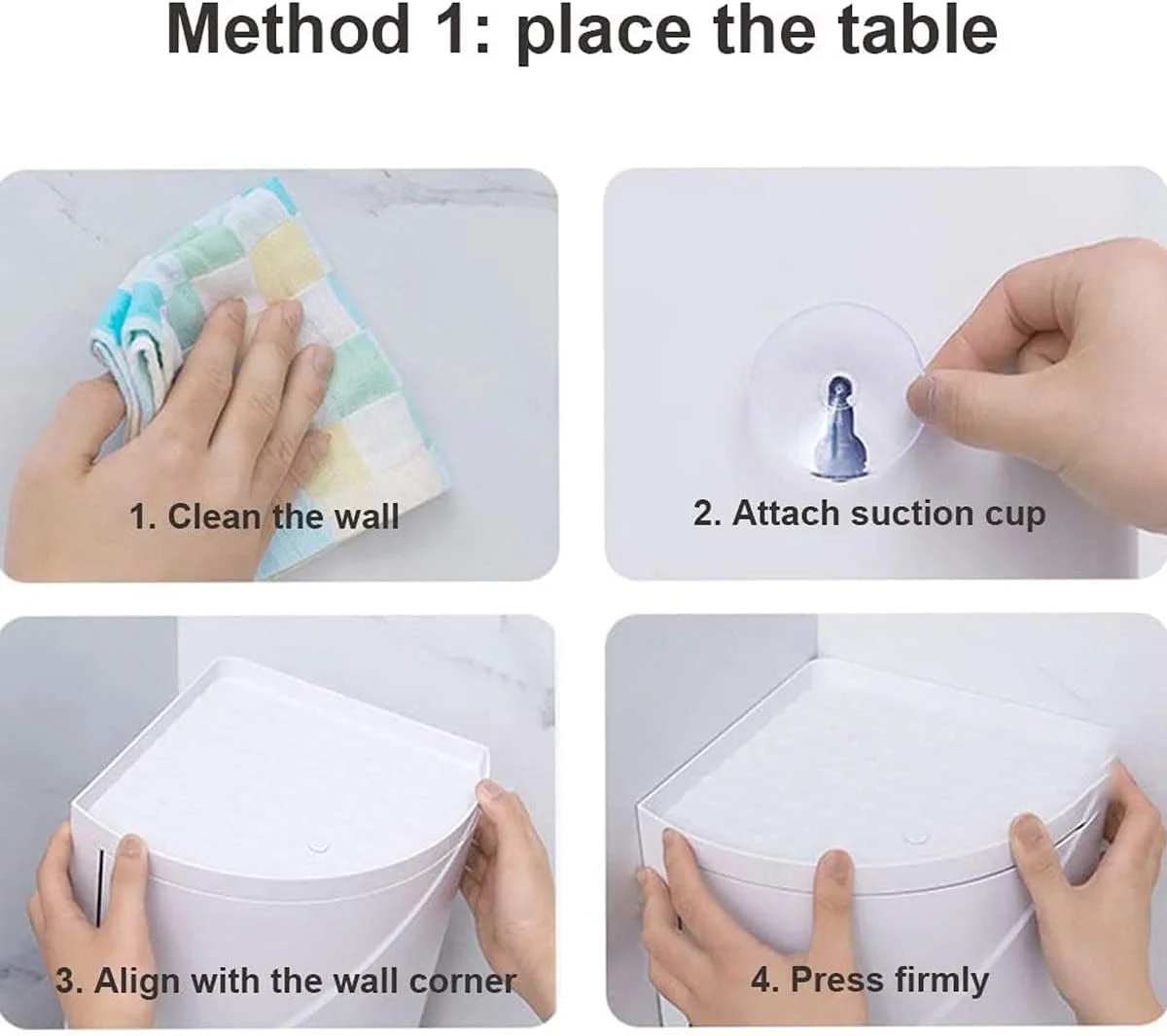 Method 1: place the table

1. Clean the wall

2. Attach suction cup

3. Align with the wall corner

4. Press firmly