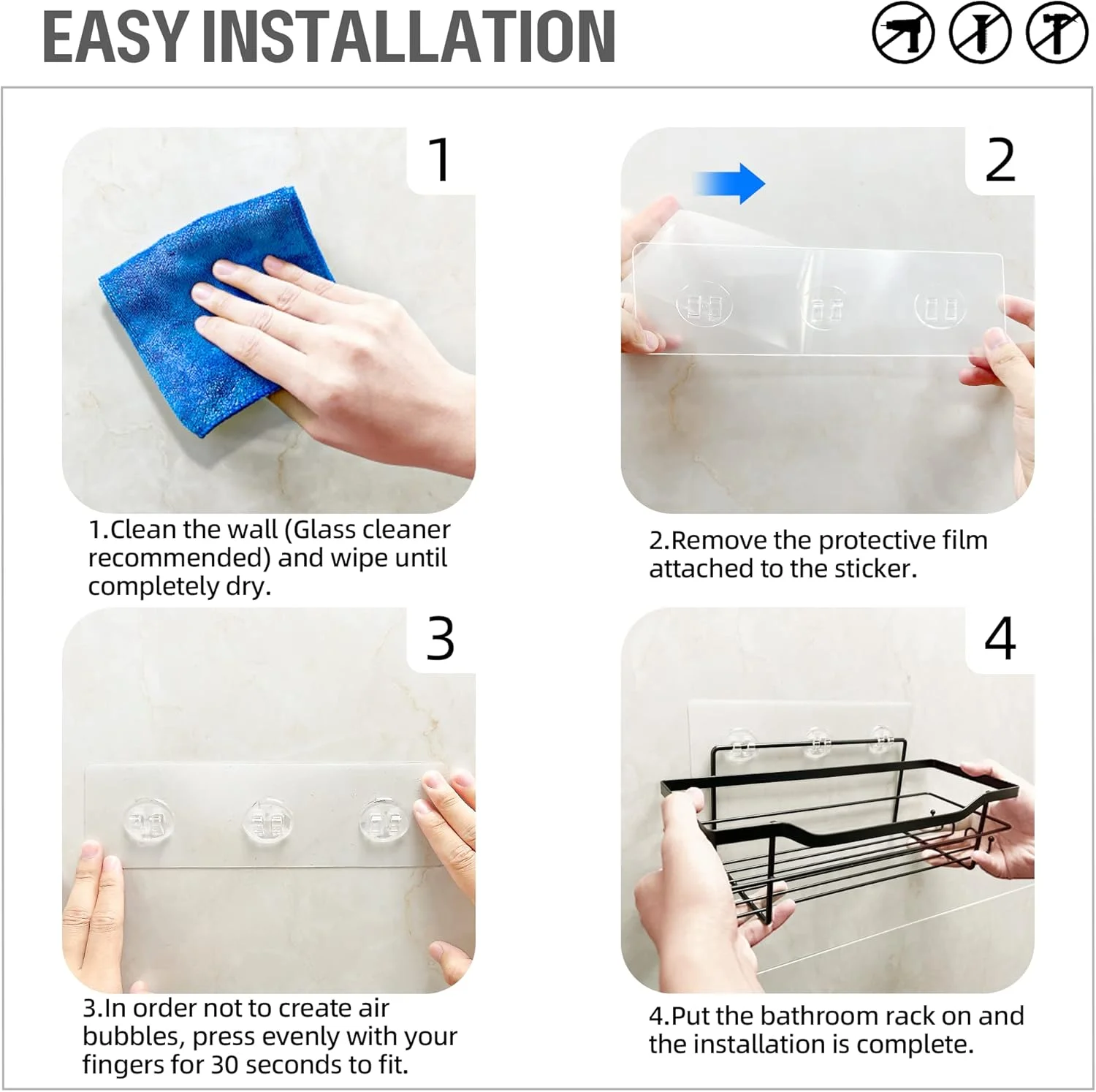 EASY INSTALLATION

1

1.Clean the wall (Glass cleaner recommended) and wipe until completely dry.

2

2.Remove the protective film attached to the sticker.

3

3.In order not to create air bubbles, press evenly with your fingers for 30 seconds to fit.

4

4.Put the bathroom rack on and the installation is complete.