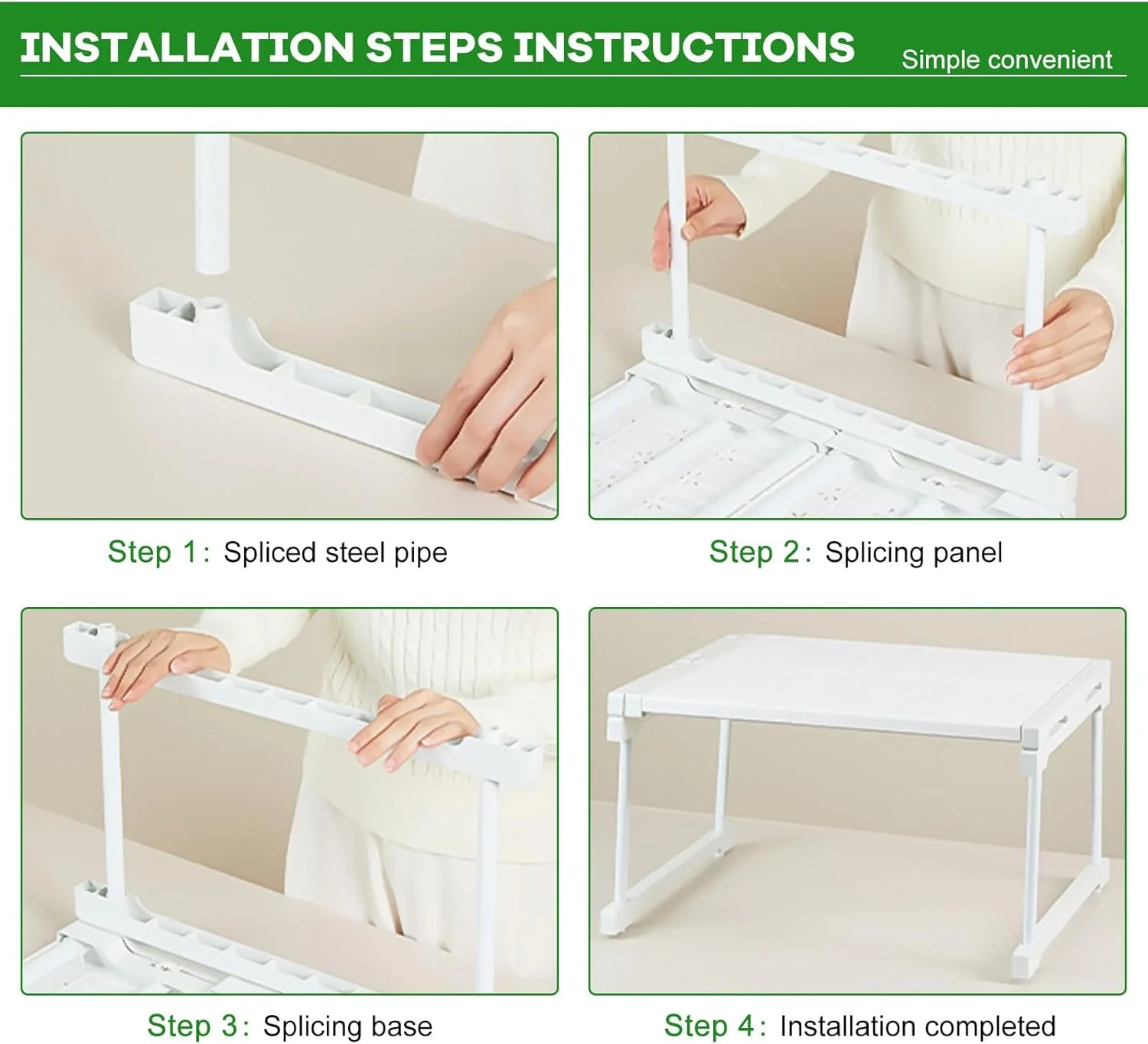 INSTALLATION STEPS INSTRUCTIONS Simple convenient

Step 1: Spliced steel pipe

Step 2: Splicing panel

Step 3: Splicing base

Step 4: Installation completed