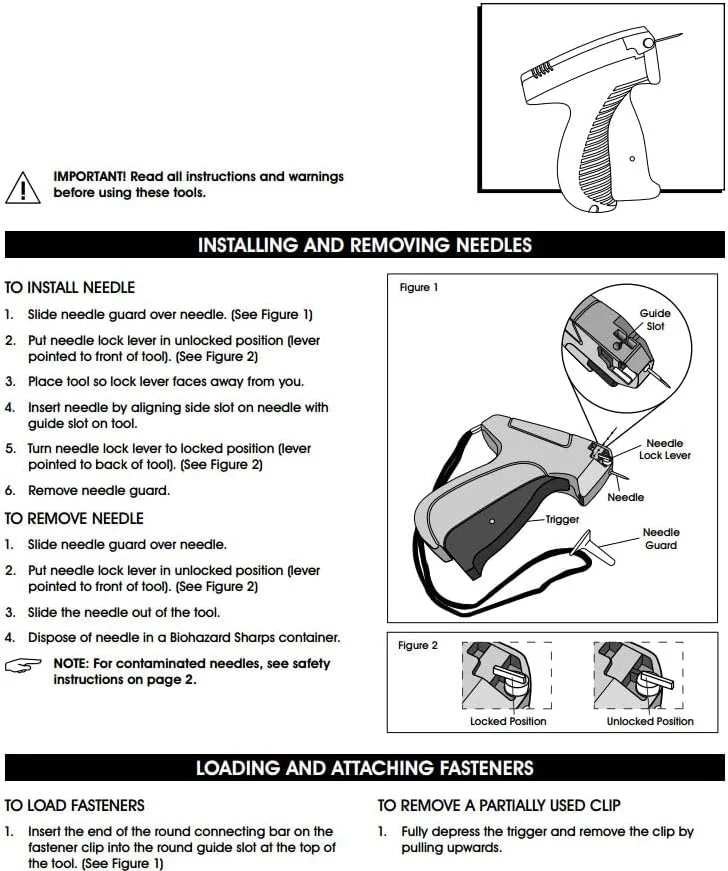 IMPORTANT! Read all instructions and warnings before using these tools.

INSTALLING AND REMOVING NEEDLES

TO INSTALL NEEDLE

1. Slide needle guard over needle. (See Figure 1)
2. Put needle lock lever in unlocked position (lever pointed to front of tool). (See Figure 2)
3. Place tool so lock lever faces away from you.
4. Insert needle by aligning side slot on needle with guide slot on tool.
5. Turn needle lock lever to locked position (lever pointed to back of tool). (See Figure 2)
6. Remove needle guard.

TO REMOVE NEEDLE

1. Slide needle guard over needle.
2. Put needle lock lever in unlocked position (lever pointed to front of tool). (See Figure 2)
3. Slide the needle out of the tool.
4. Dispose of needle in a Biohazard Sharps container.

NOTE: For contaminated needles, see safety instructions on page 2.

Figure 1

Guide Slot

Needle Lock Lever

Needle

Trigger

Needle Guard

Figure 2

Locked Position

Unlocked Position

LOADING AND ATTACHING FASTENERS

TO LOAD FASTENERS

1. Insert the end of the round connecting bar on the fastener clip into the round guide slot at the top of the tool. (See Figure 1)

TO REMOVE A PARTIALLY USED CLIP

1. Fully depress the trigger and remove the clip by pulling upwards.