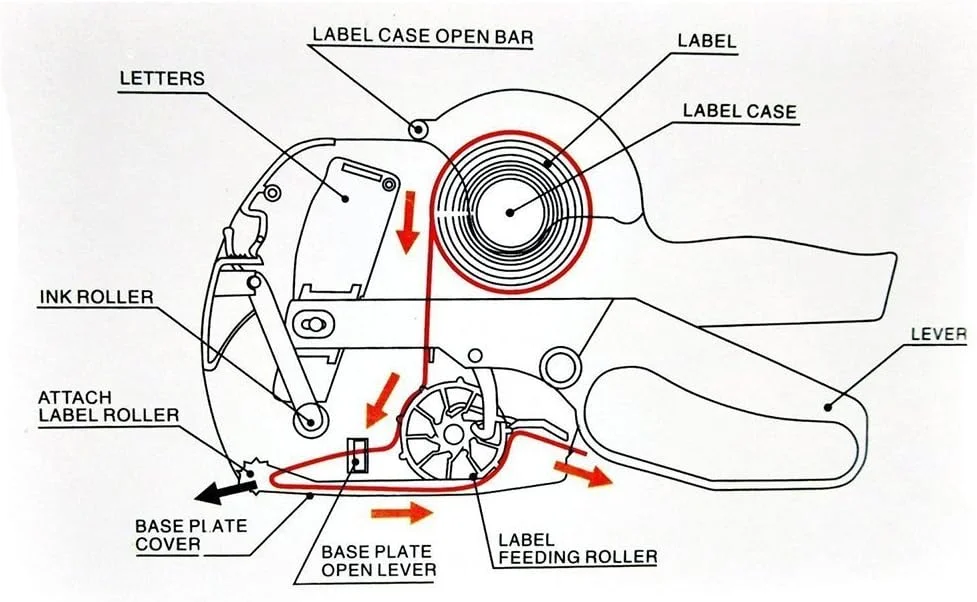 LABEL CASE OPEN BAR

LABEL

LETTERS

LABEL CASE

INK ROLLER

LEVER

ATTACH
LABEL ROLLER

BASE PLATE
COVER

BASE PLATE
OPEN LEVER

LABEL
FEEDING ROLLER