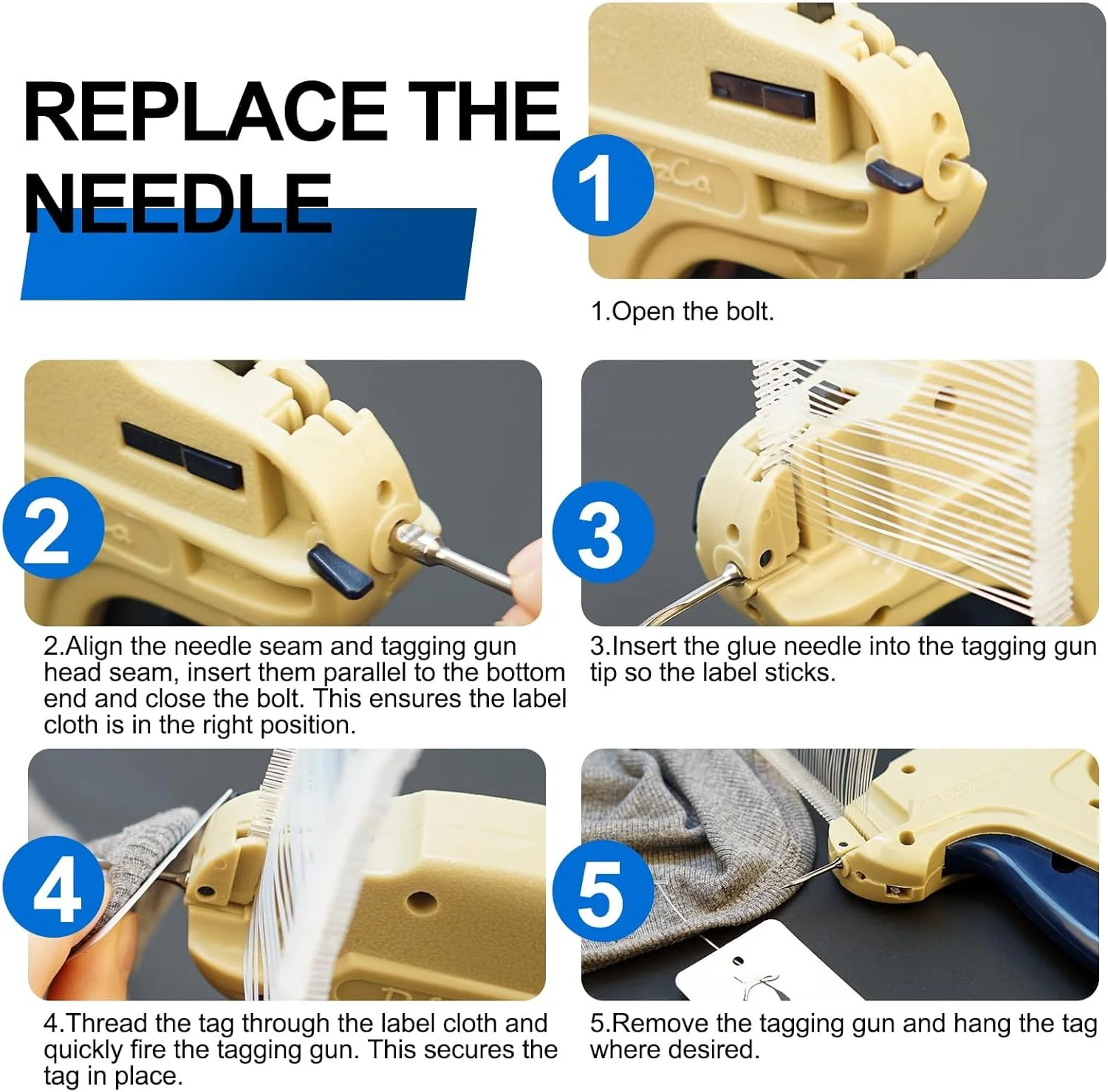 REPLACE THE NEEDLE

1

1.Open the bolt.

2

2.Align the needle seam and tagging gun head seam, insert them parallel to the bottom end and close the bolt. This ensures the label cloth is in the right position.

3

3.Insert the glue needle into the tagging gun tip so the label sticks.

4

4.Thread the tag through the label cloth and quickly fire the tagging gun. This secures the tag in place.

5

5.Remove the tagging gun and hang the tag where desired.