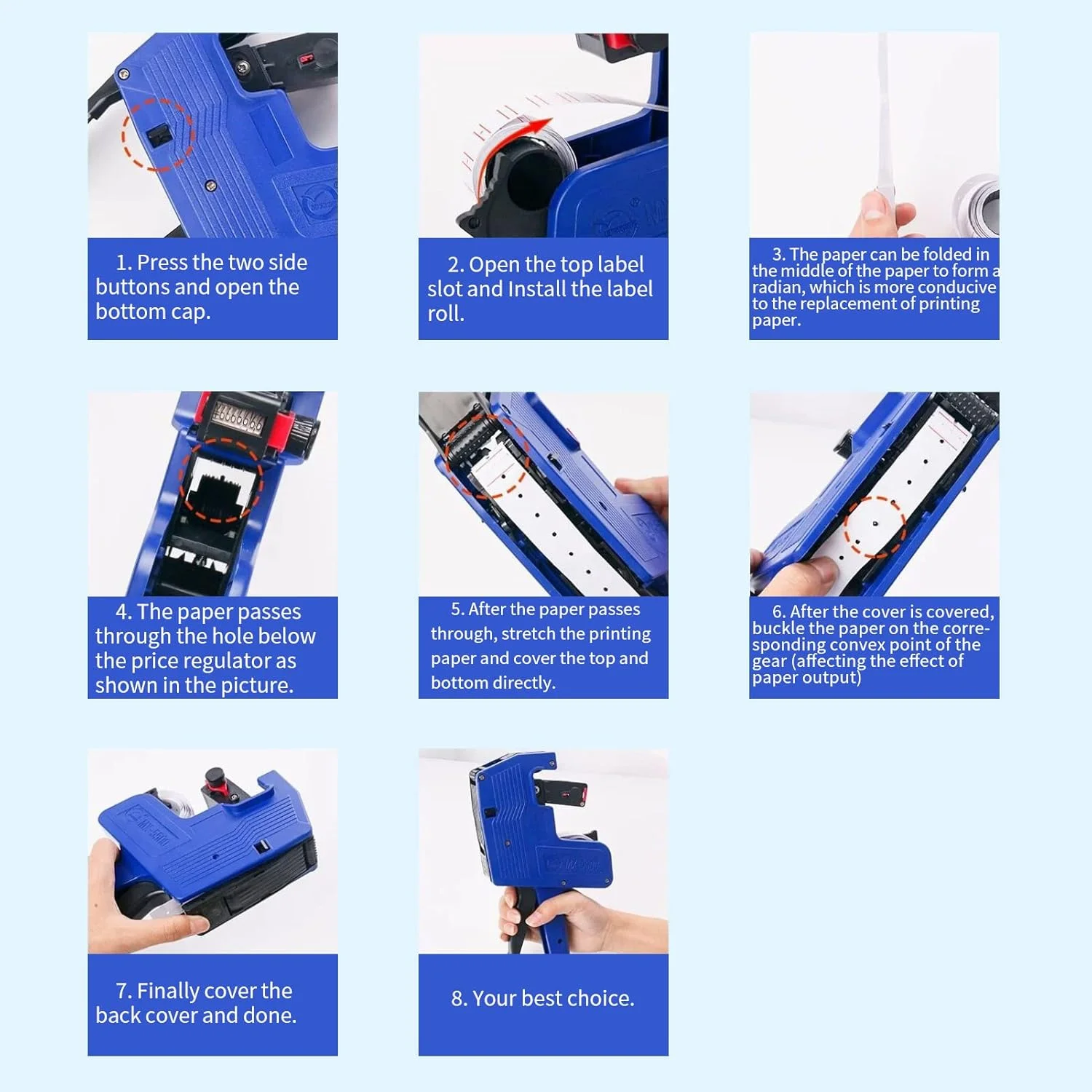 1. Press the two side buttons and open the bottom cap.

2. Open the top label slot and Install the label roll.

3. The paper can be folded in the middle of the paper to form a radian, which is more conducive to the replacement of printing paper.

4. The paper passes through the hole below the price regulator as shown in the picture.

5. After the paper passes through, stretch the printing paper and cover the top and bottom directly.

6. After the cover is covered, buckle the paper on the corresponding convex point of the gear (affecting the effect of paper output)

7. Finally cover the back cover and done.

8. Your best choice.