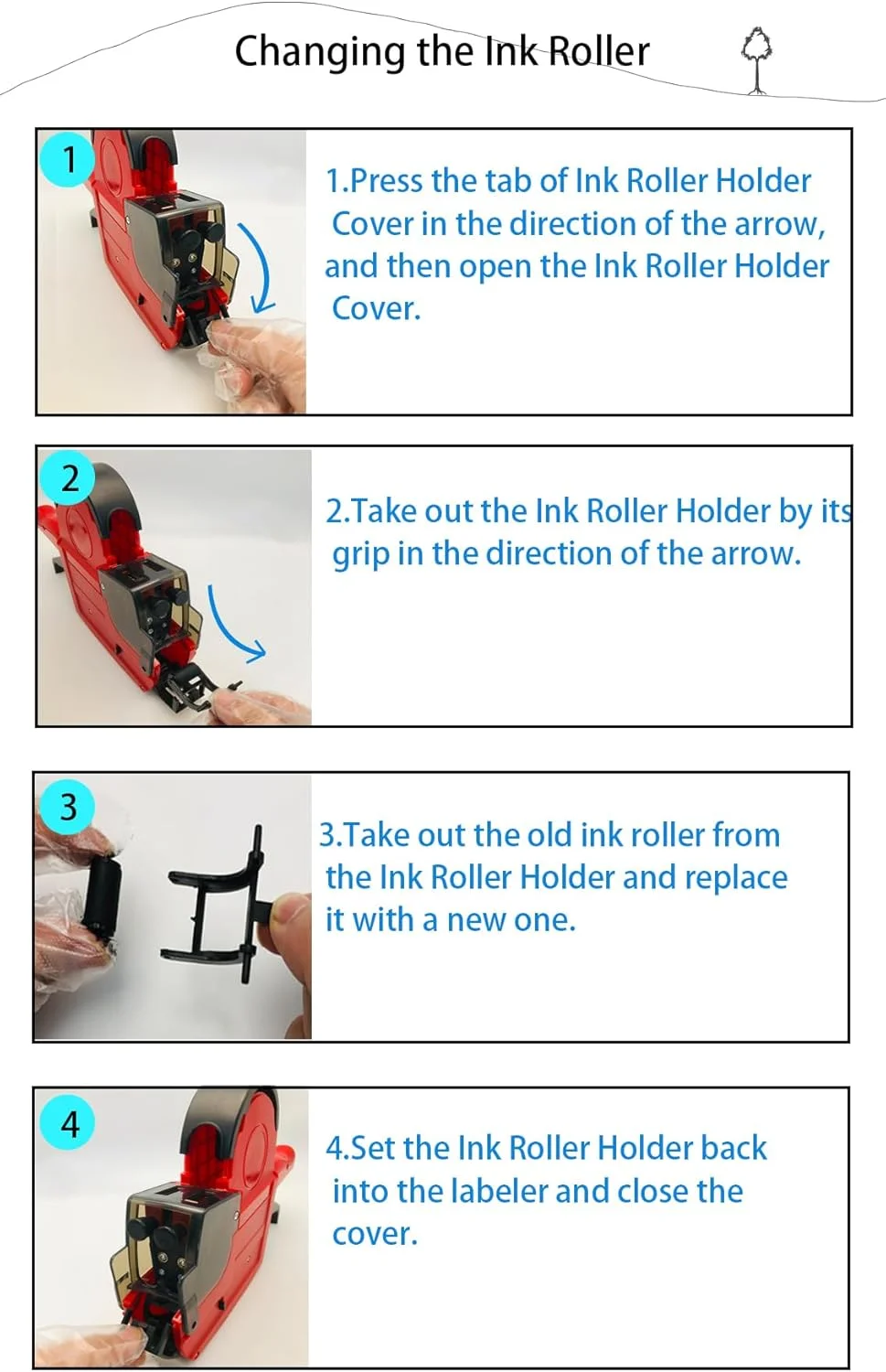 Changing the Ink Roller

1

1.Press the tab of Ink Roller Holder Cover in the direction of the arrow, and then open the Ink Roller Holder Cover.

2

2.Take out the Ink Roller Holder by its grip in the direction of the arrow.

3

3.Take out the old ink roller from the Ink Roller Holder and replace it with a new one.

4

4.Set the Ink Roller Holder back into the labeler and close the cover.