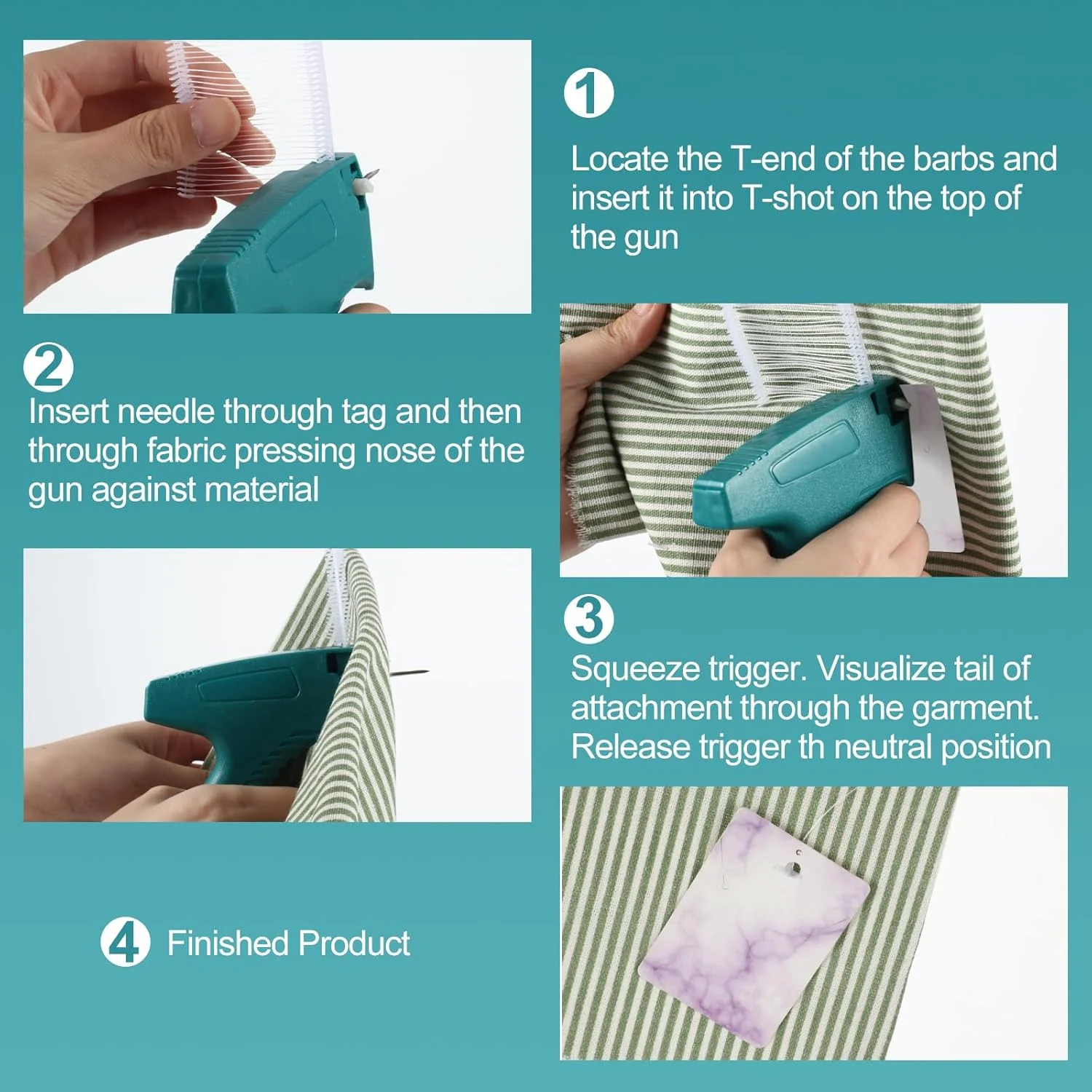 1
Locate the T-end of the barbs and insert it into T-shot on the top of the gun

2
Insert needle through tag and then through fabric pressing nose of the gun against material

3
Squeeze trigger. Visualize tail of attachment through the garment. Release trigger th neutral position

4 Finished Product