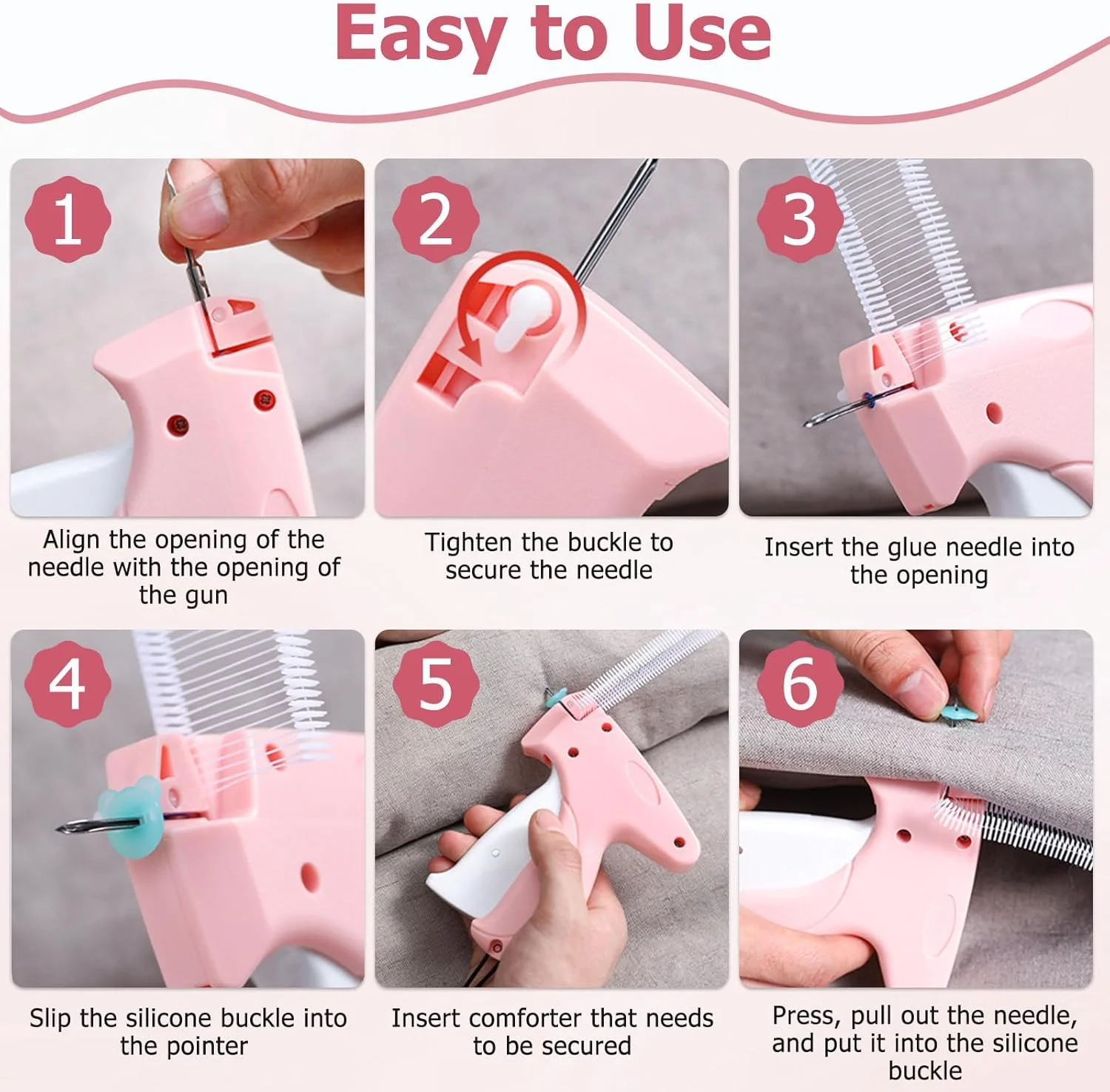 Easy to Use

1

Align the opening of the needle with the opening of the gun

2

Tighten the buckle to secure the needle

3

Insert the glue needle into the opening

4

Slip the silicone buckle into the pointer

5

Insert comforter that needs to be secured

6

Press, pull out the needle, and put it into the silicone buckle