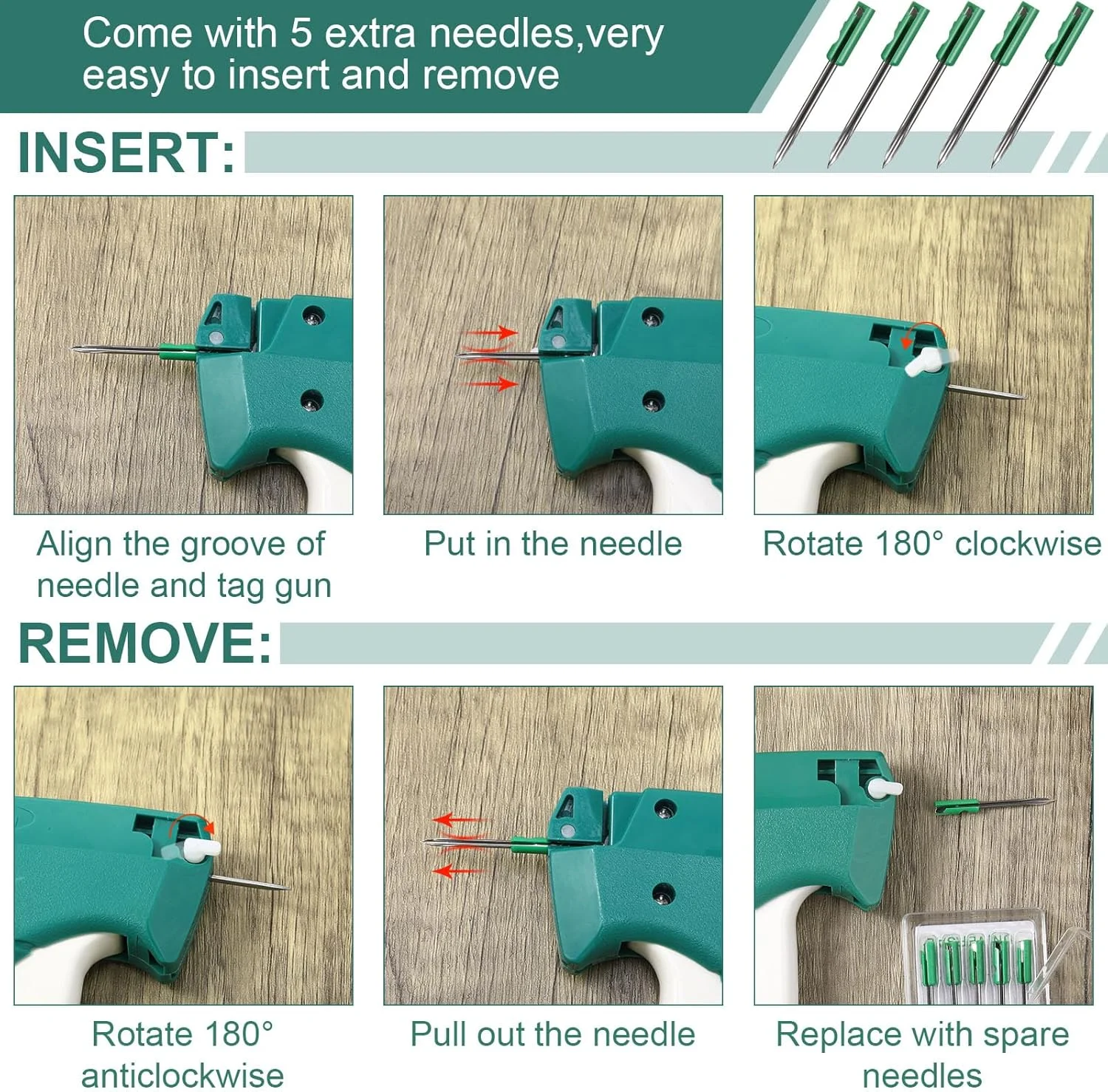 Come with 5 extra needles,very easy to insert and remove

INSERT:

Align the groove of needle and tag gun

Put in the needle

Rotate 180° clockwise

REMOVE:

Rotate 180° anticlockwise

Pull out the needle

Replace with spare needles