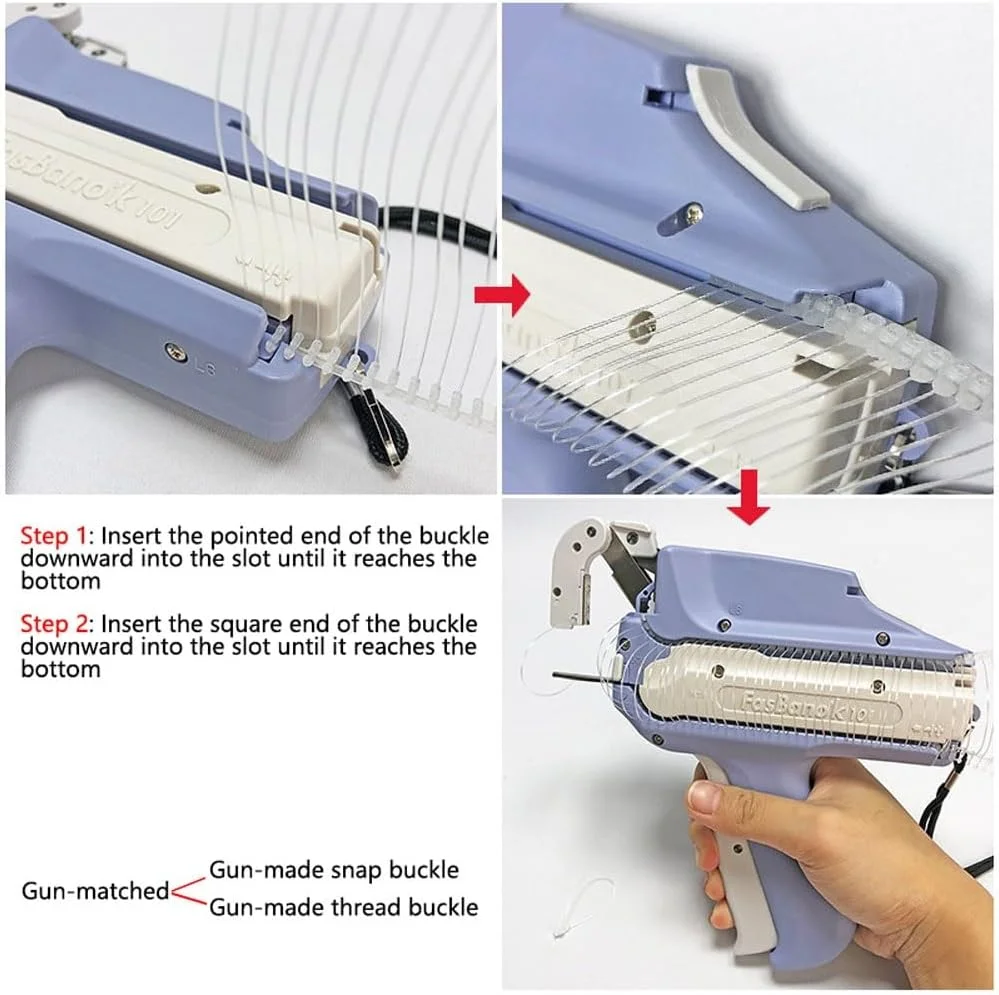 FasBanok 101

LS

Step 1: Insert the pointed end of the buckle downward into the slot until it reaches the bottom

Step 2: Insert the square end of the buckle downward into the slot until it reaches the bottom

FasBanok 101

Gun-matched
Gun-made snap buckle
Gun-made thread buckle