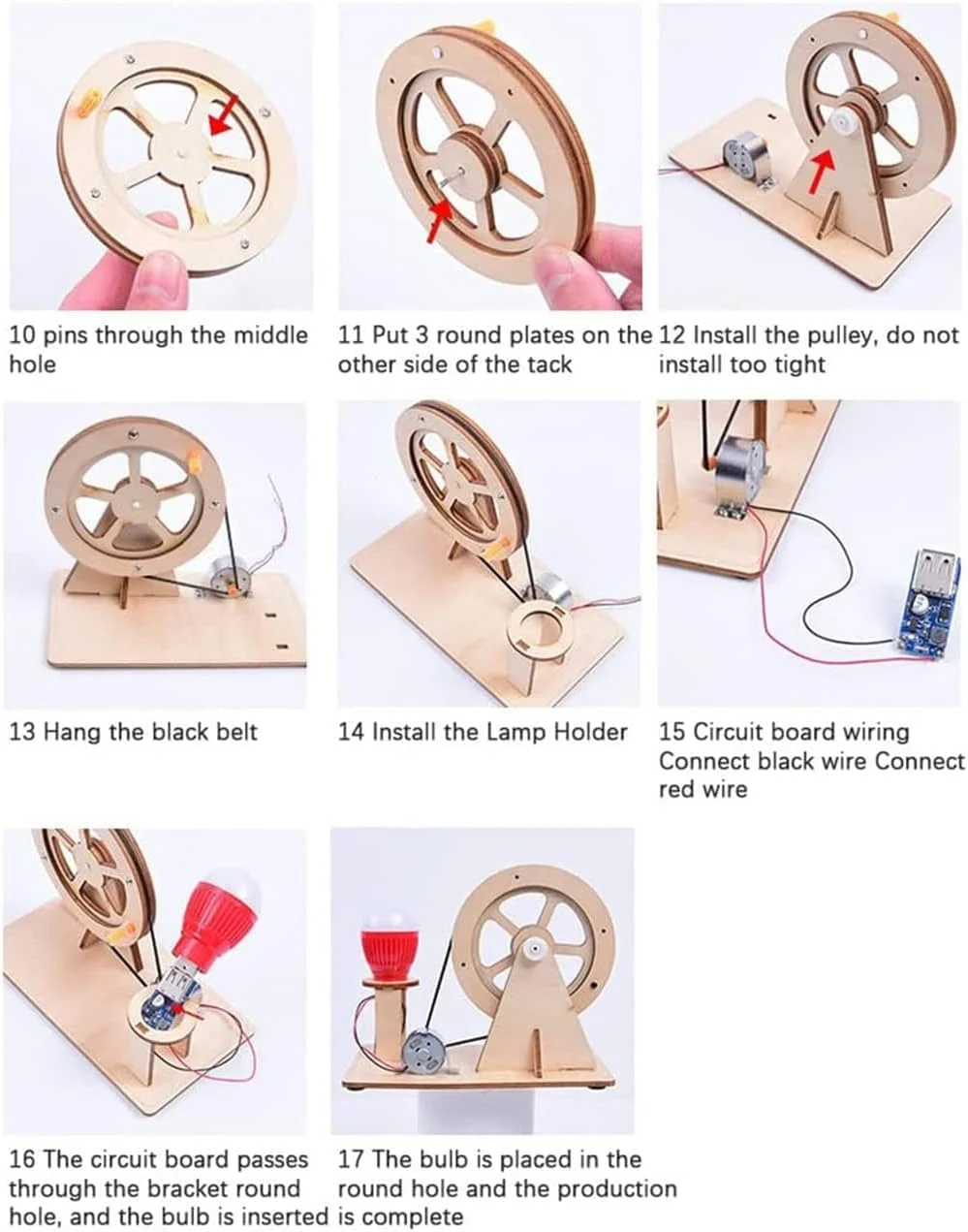 10 pins through the middle hole

11 Put 3 round plates on the other side of the tack

12 Install the pulley, do not install too tight

13 Hang the black belt

14 Install the Lamp Holder

15 Circuit board wiring Connect black wire Connect red wire

16 The circuit board passes through the bracket round hole, and the bulb is inserted

17 The bulb is placed in the round hole and the production is complete