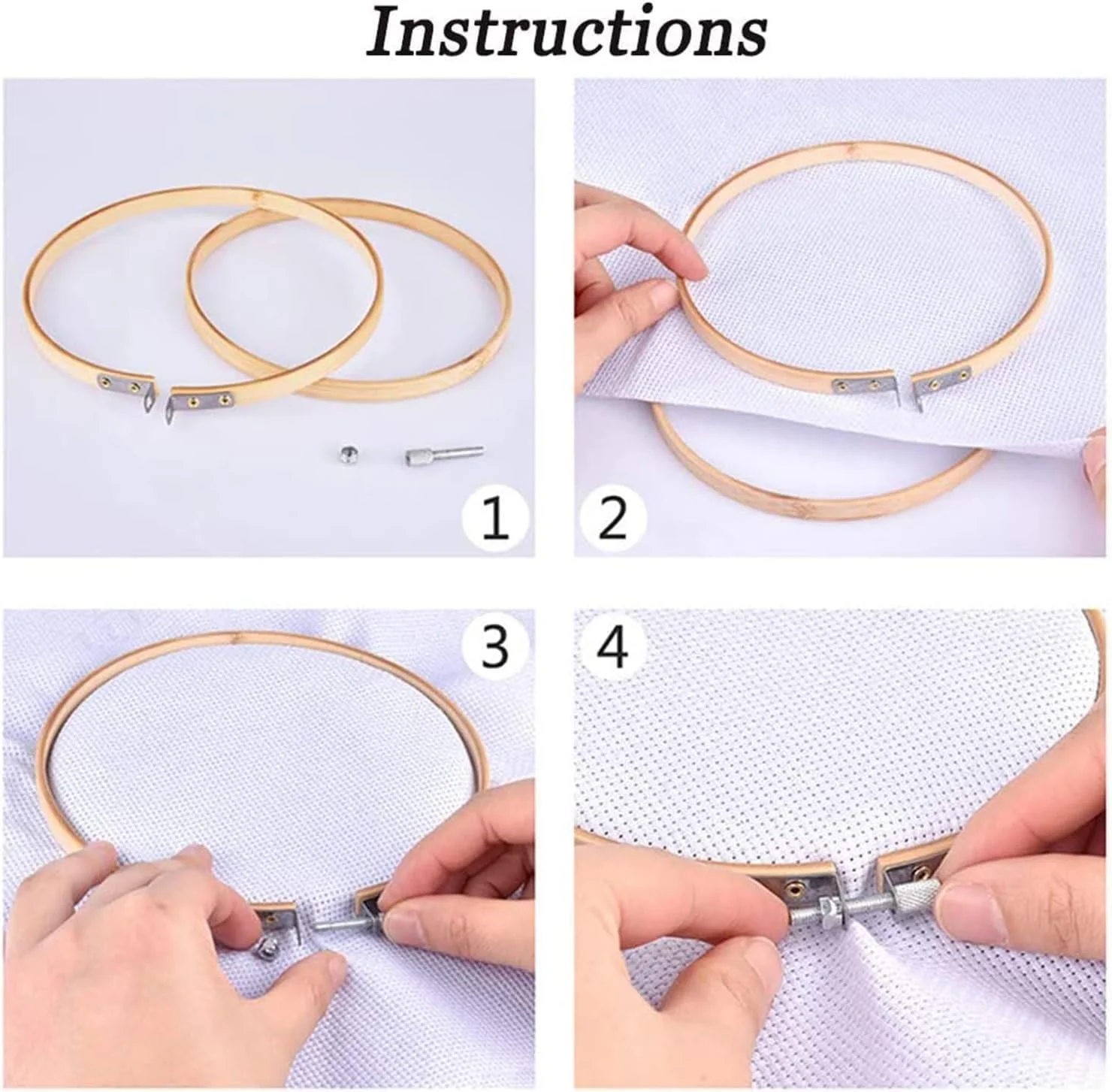 Instructions

1

2

3

4